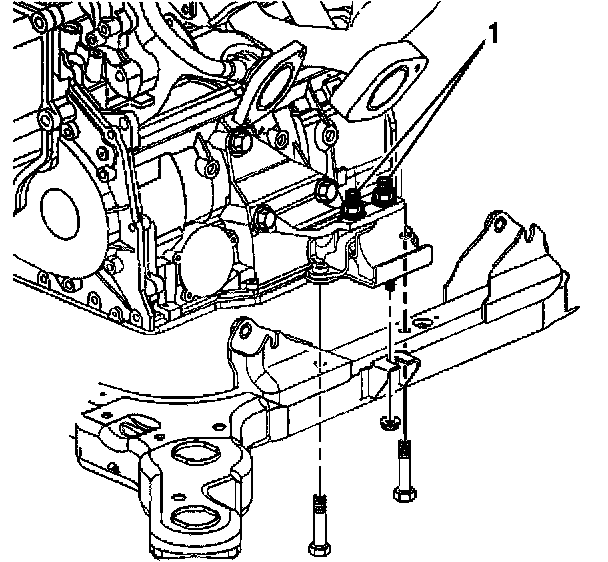 1