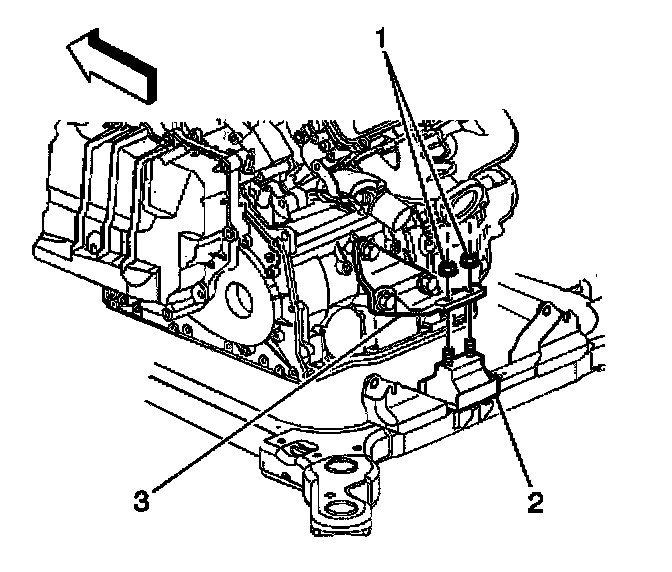 1
3
2