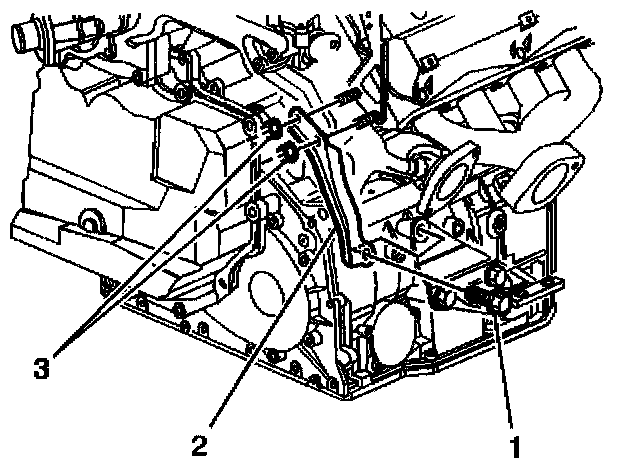 3
2
1