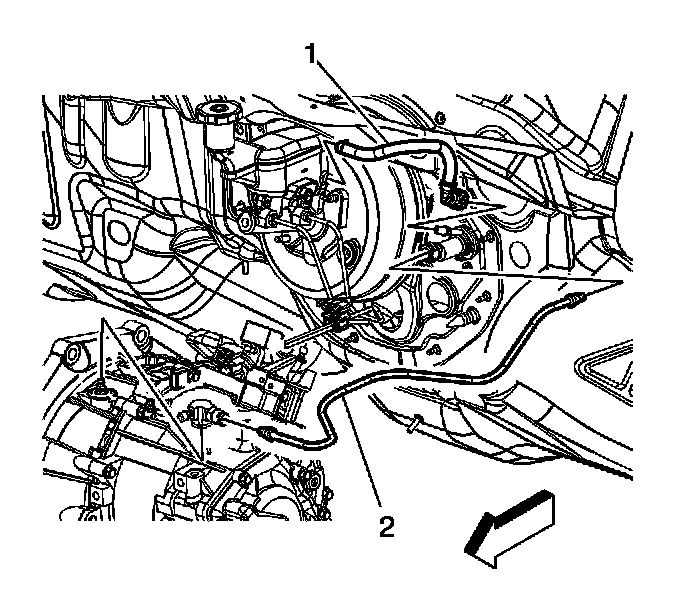 1

2