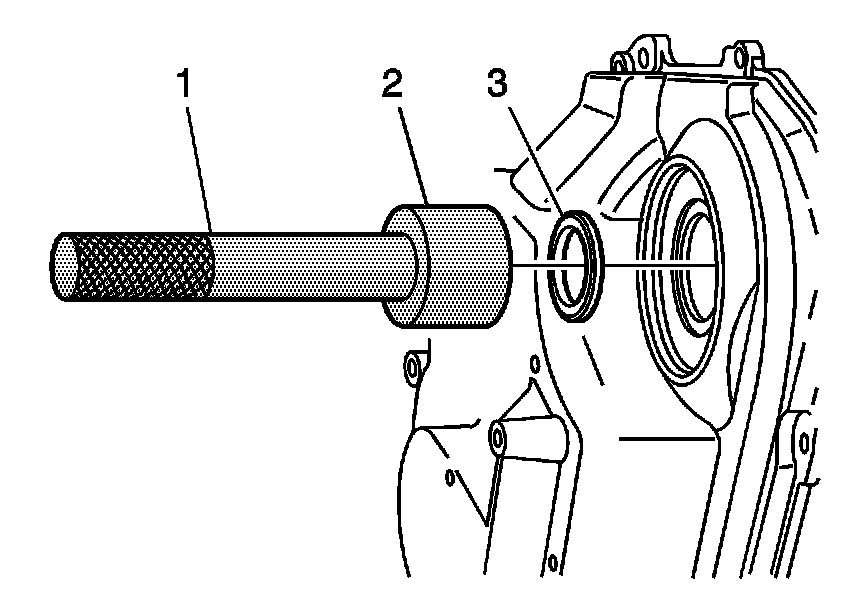 1
2
3