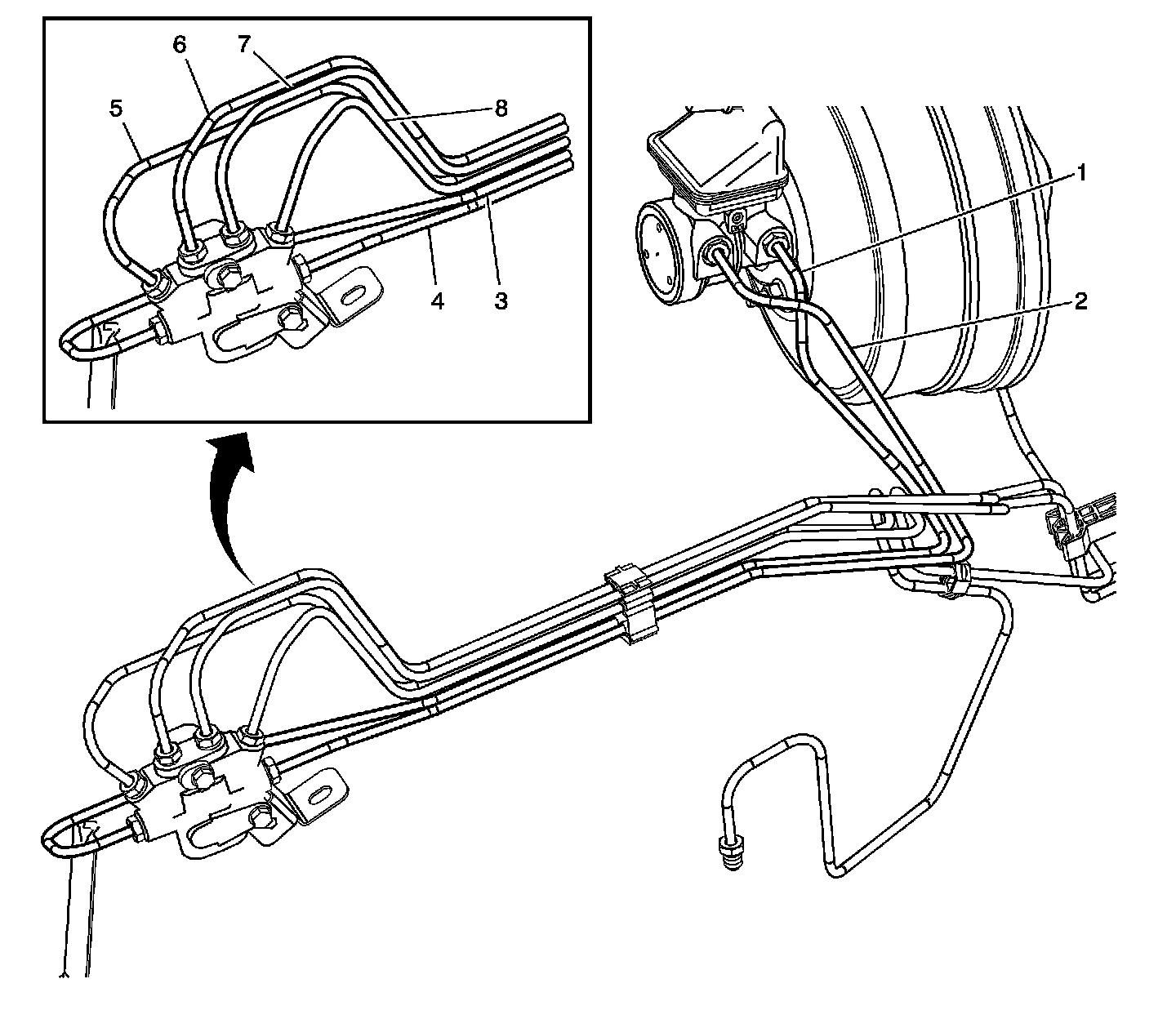 6
7
5
8
4
3
1
2