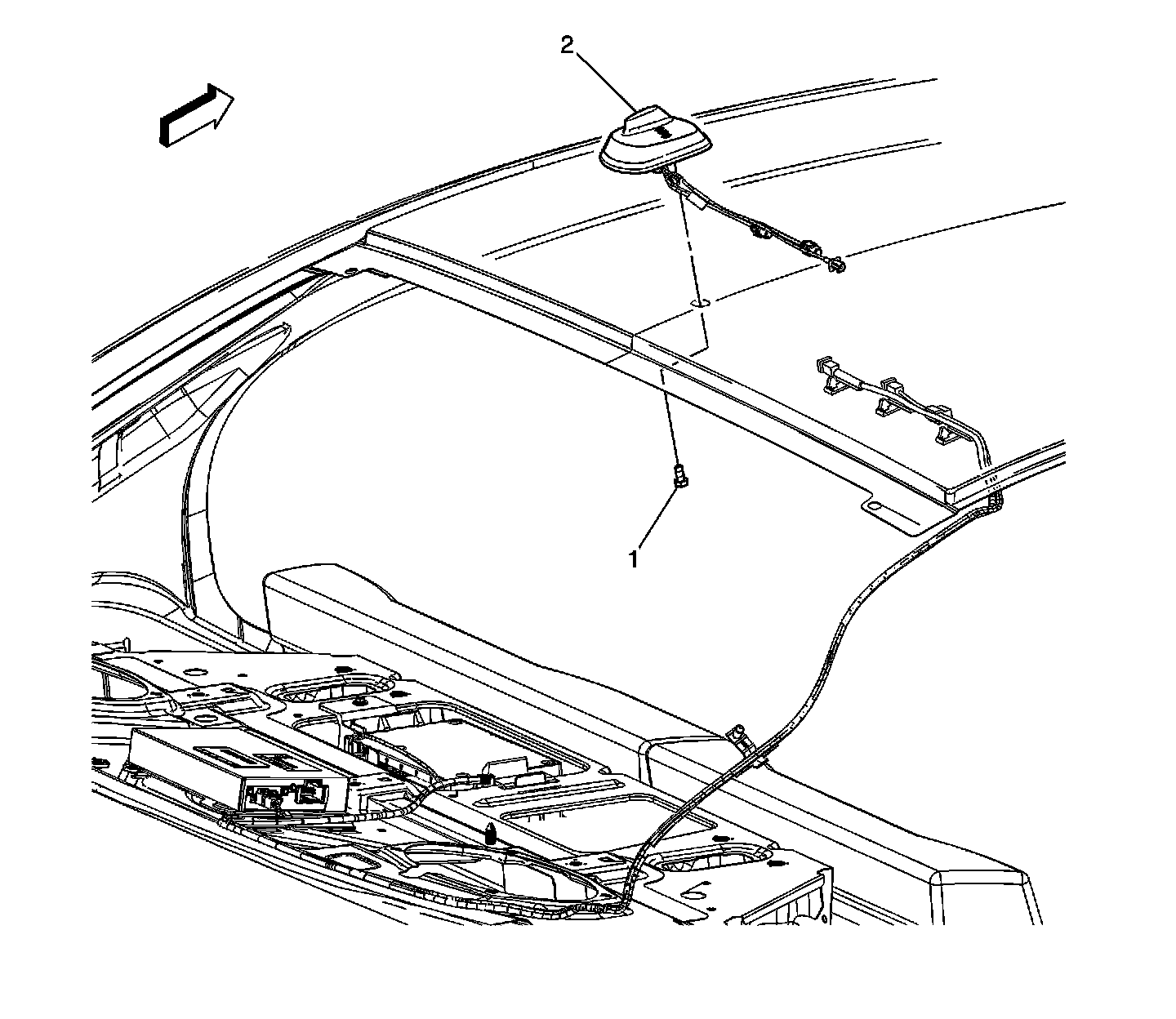 2

1