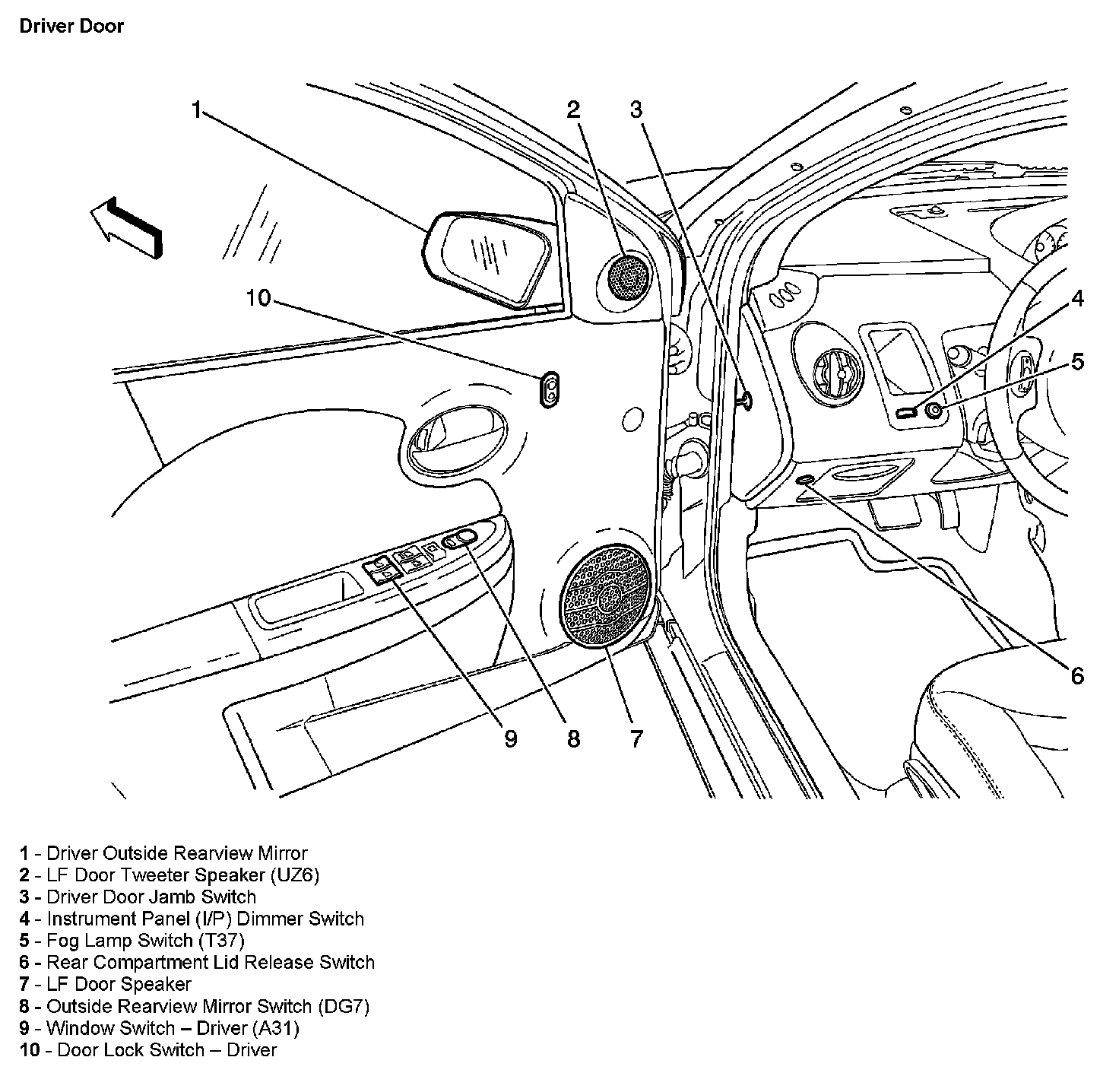 Driver Door

1

2

3

10

4

5

6

9

8

7

1 - Driver Outside Rearview Mirror
2 - LF Door Tweeter Speaker (UZ6)
3 - Driver Door Jamb Switch
4 - Instrument Panel (I/P) Dimmer Switch
5 - Fog Lamp Switch (T37)
6 - Rear Compartment Lid Release Switch
7 - LF Door Speaker
8 - Outside Rearview Mirror Switch (DG7)
9 - Window Switch – Driver (A31)
10 - Door Lock Switch – Driver