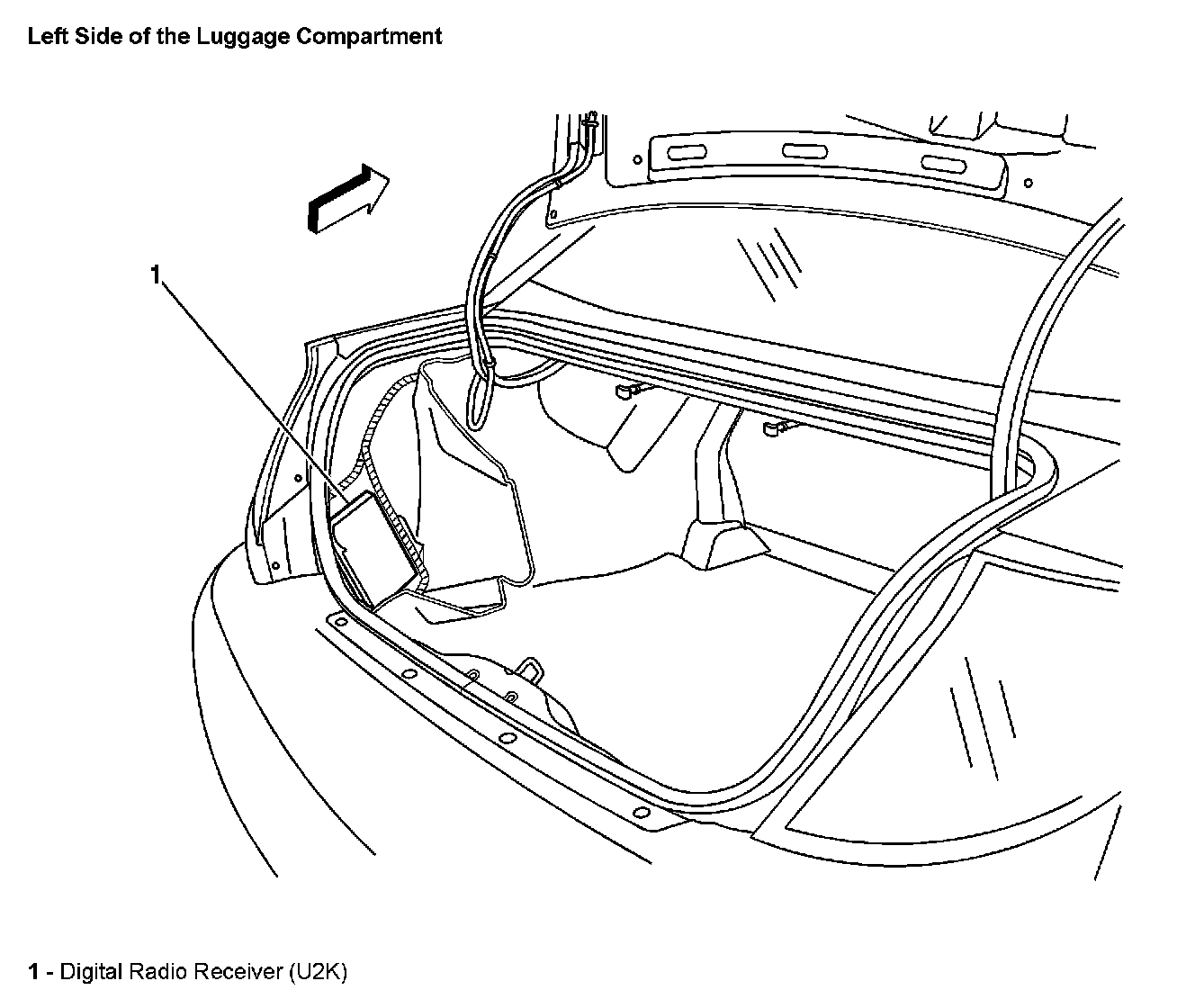 Left Side of the Luggage Compartment

1

1 - Digital Radio Receiver (U2K)