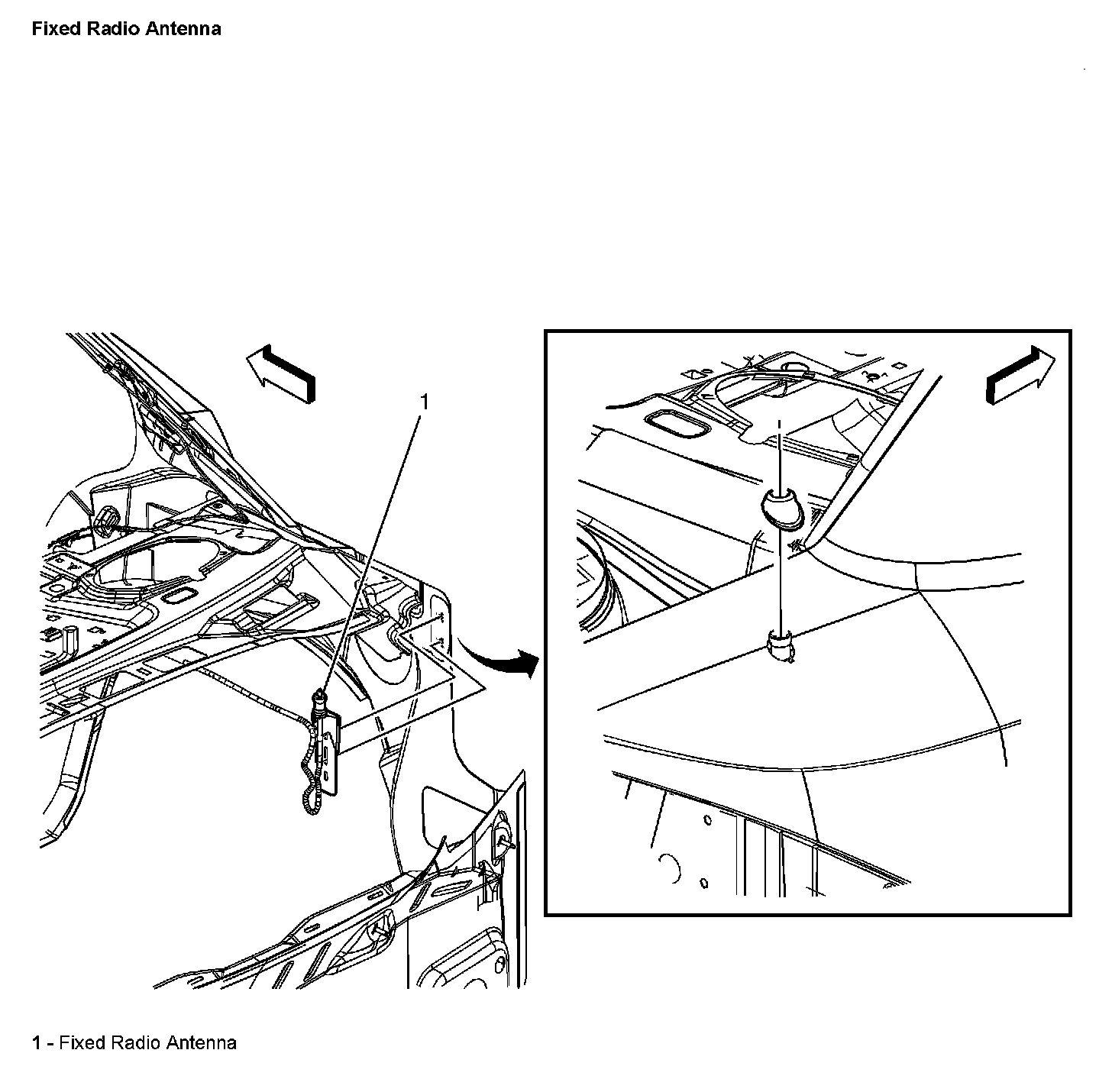 Fixed Radio Antenna

1

1 - Fixed Radio Antenna