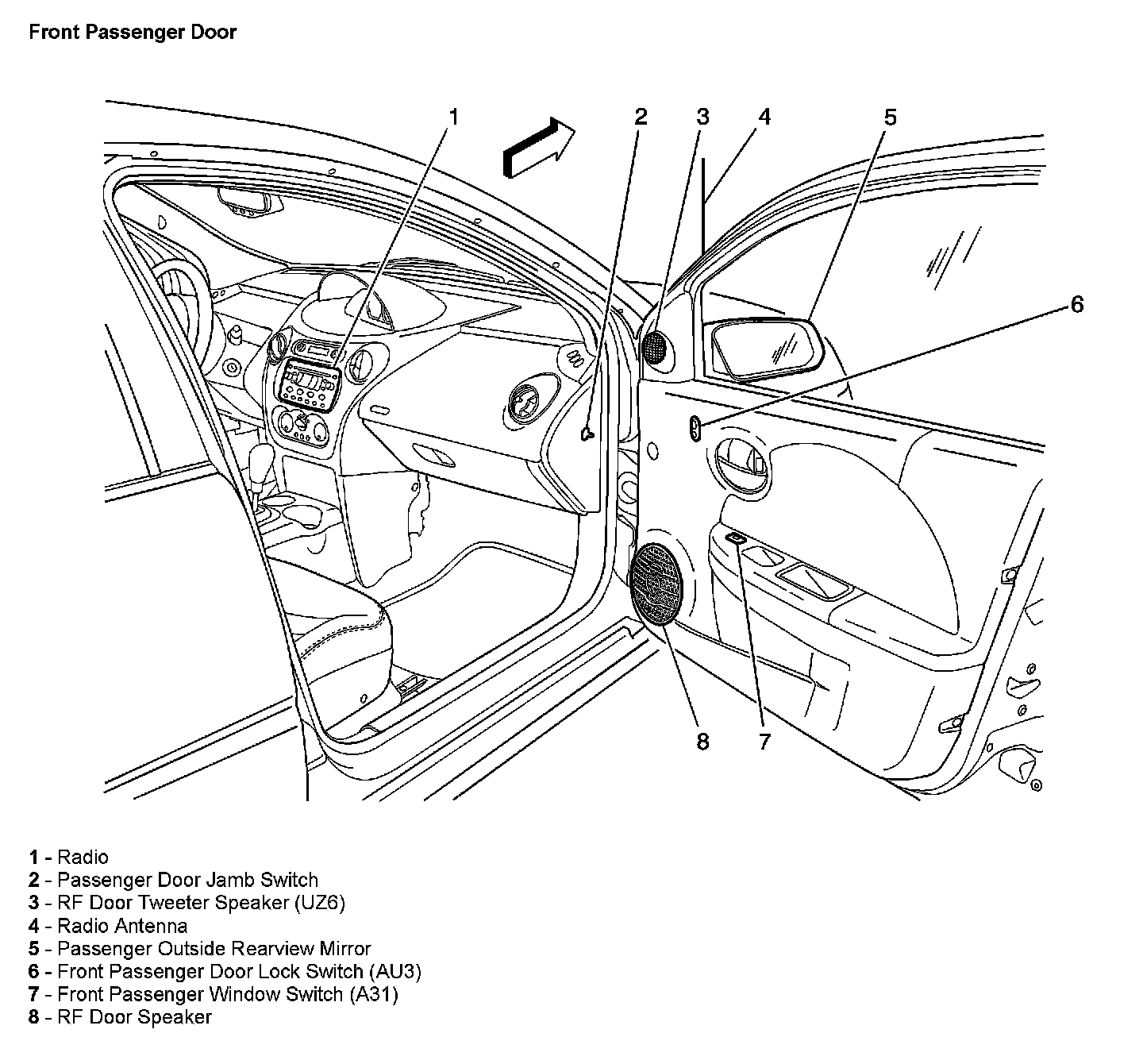 Front Passenger Door

1 2 3 4 5

6

8 7

1 - Radio
2 - Passenger Door Jamb Switch
3 - RF Door Tweeter Speaker (UZ6)
4 - Radio Antenna
5 - Passenger Outside Rearview Mirror
6 - Front Passenger Door Lock Switch (AU3)
7 - Front Passenger Window Switch (A31)
8 - RF Door Speaker