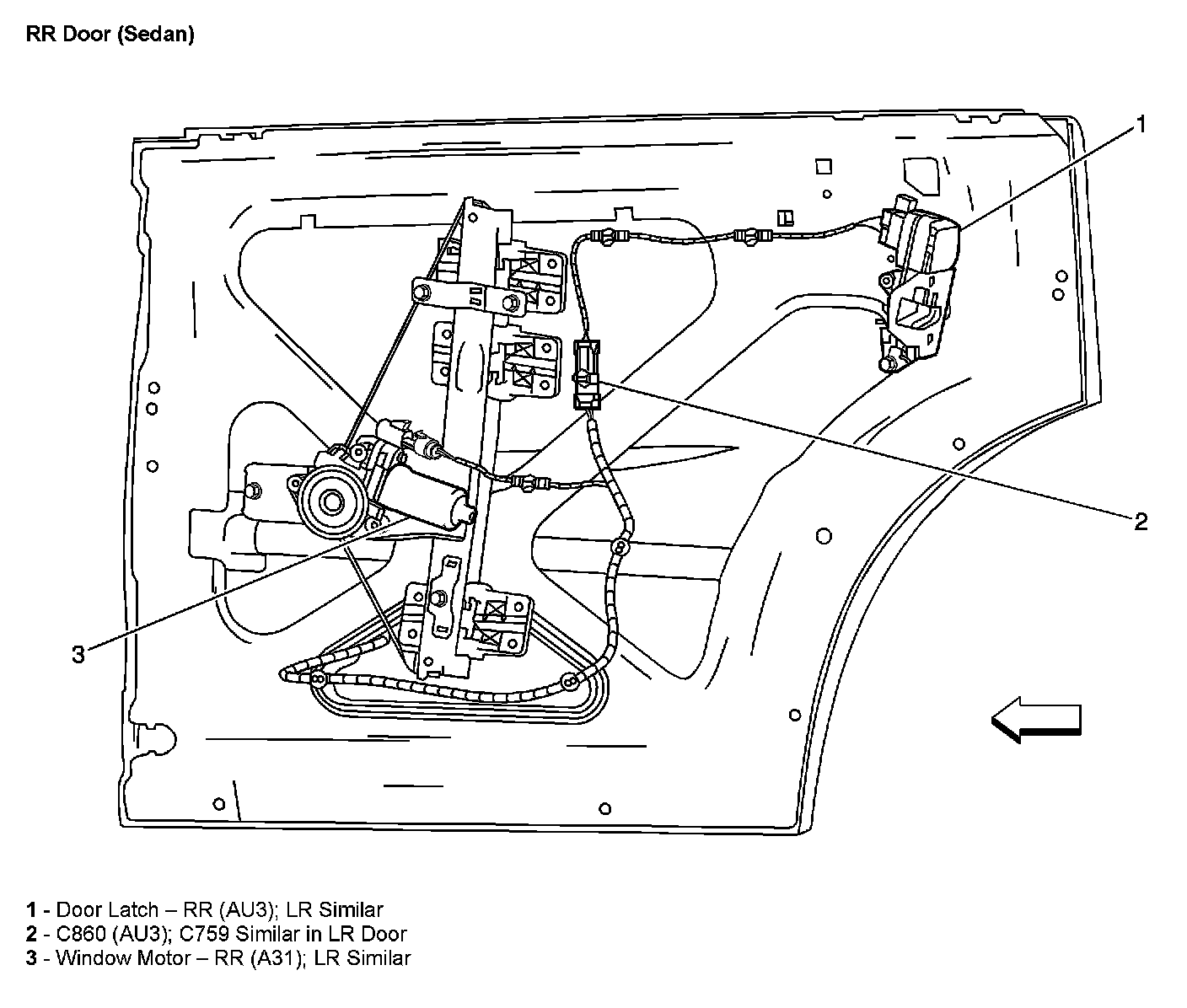 RR Door (Sedan)

1

2

3

1 - Door Latch – RR (AU3); LR Similar
2 - C860 (AU3); C759 Similar in LR Door
3 - Window Motor – RR (A31); LR Similar