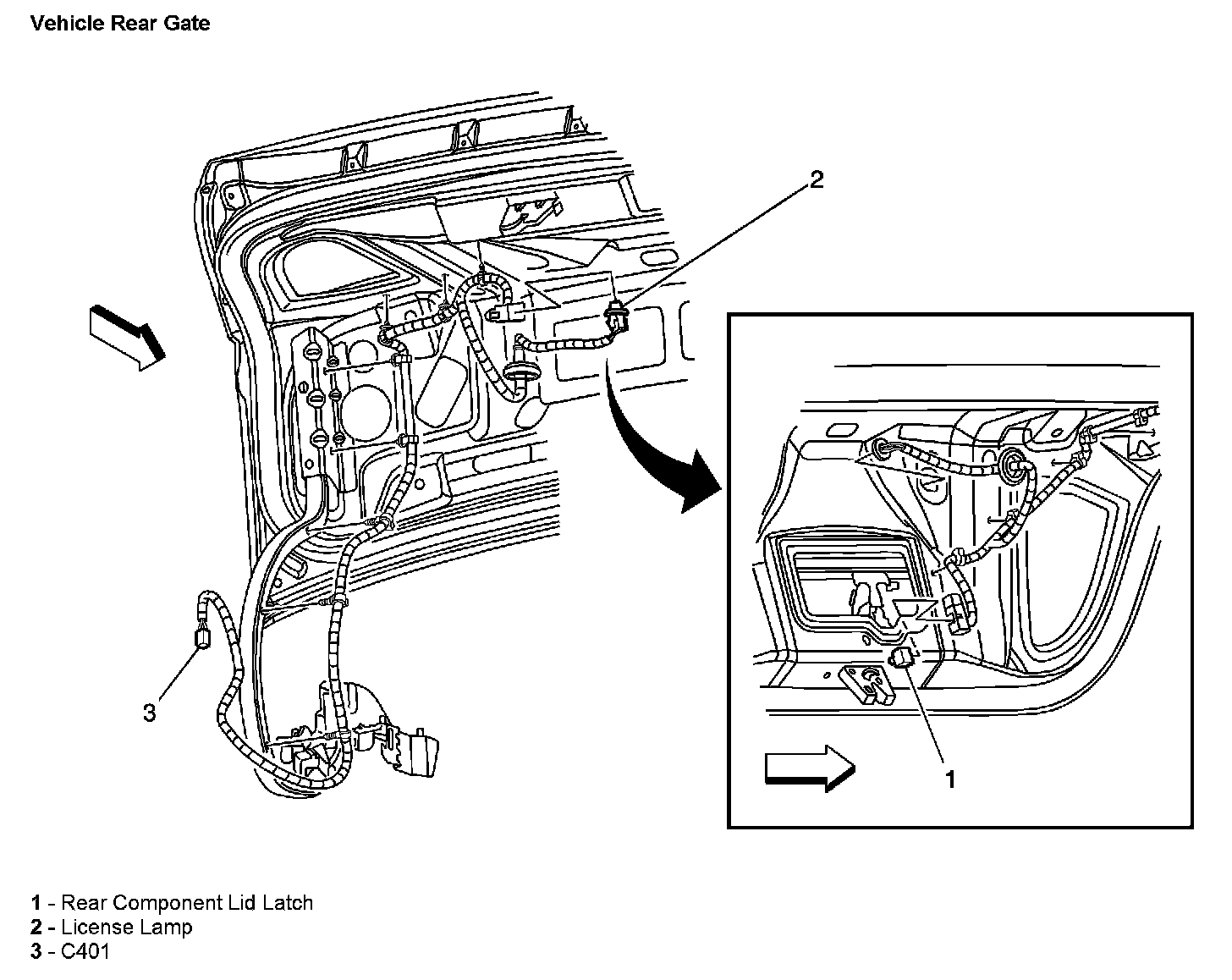 Vehicle Rear Gate

2

3

1

1 - Rear Component Lid Latch
2 - License Lamp
3 - C401