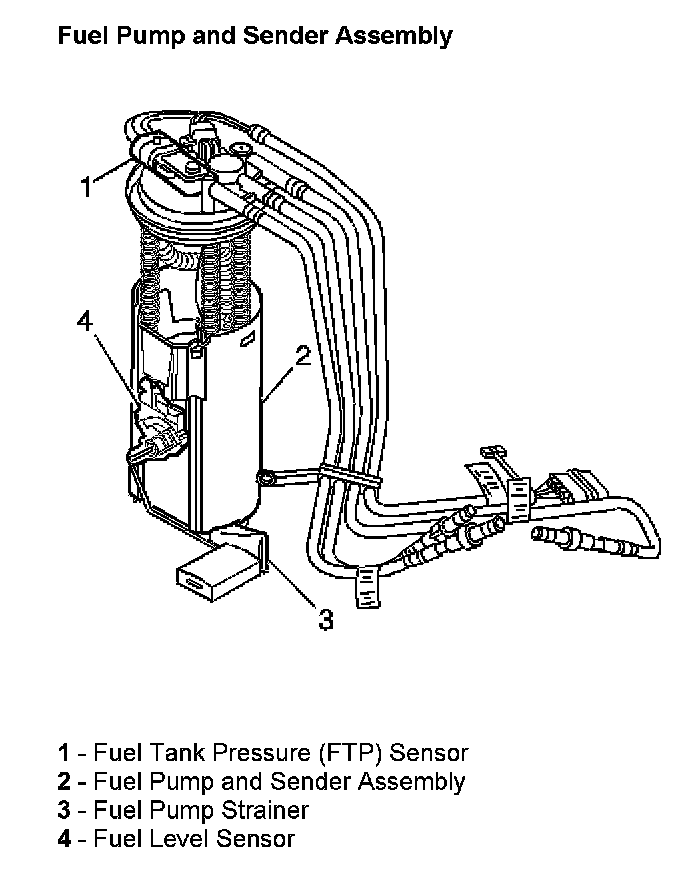 Fuel Pump and Sender Assembly

1

4

2

3

1 - Fuel Tank Pressure (FTP) Sensor
2 - Fuel Pump and Sender Assembly
3 - Fuel Pump Strainer
4 - Fuel Level Sensor