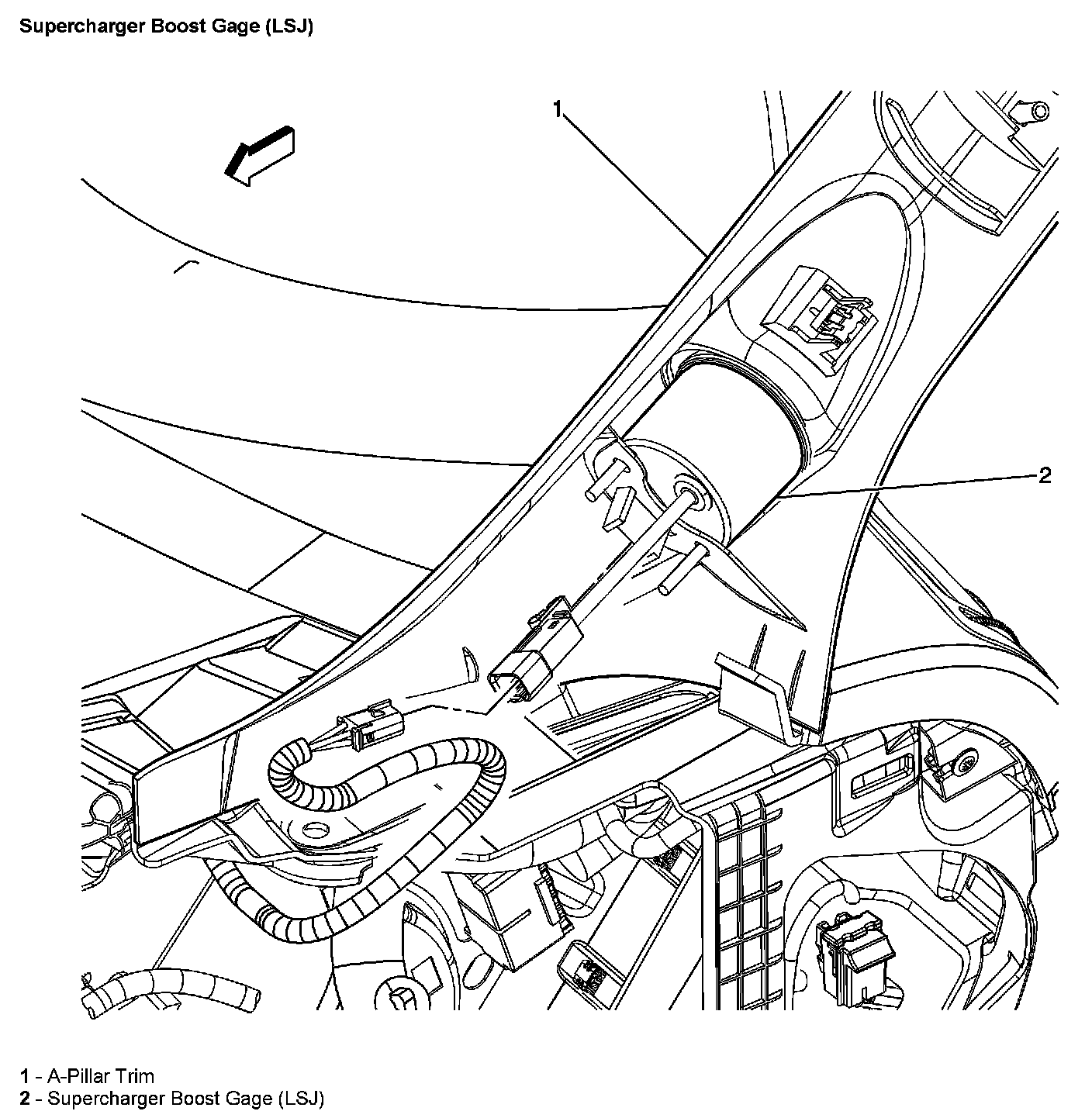 Supercharger Boost Gage (LSJ)

1

2

1 - A-Pillar Trim
2 - Supercharger Boost Gage (LSJ)