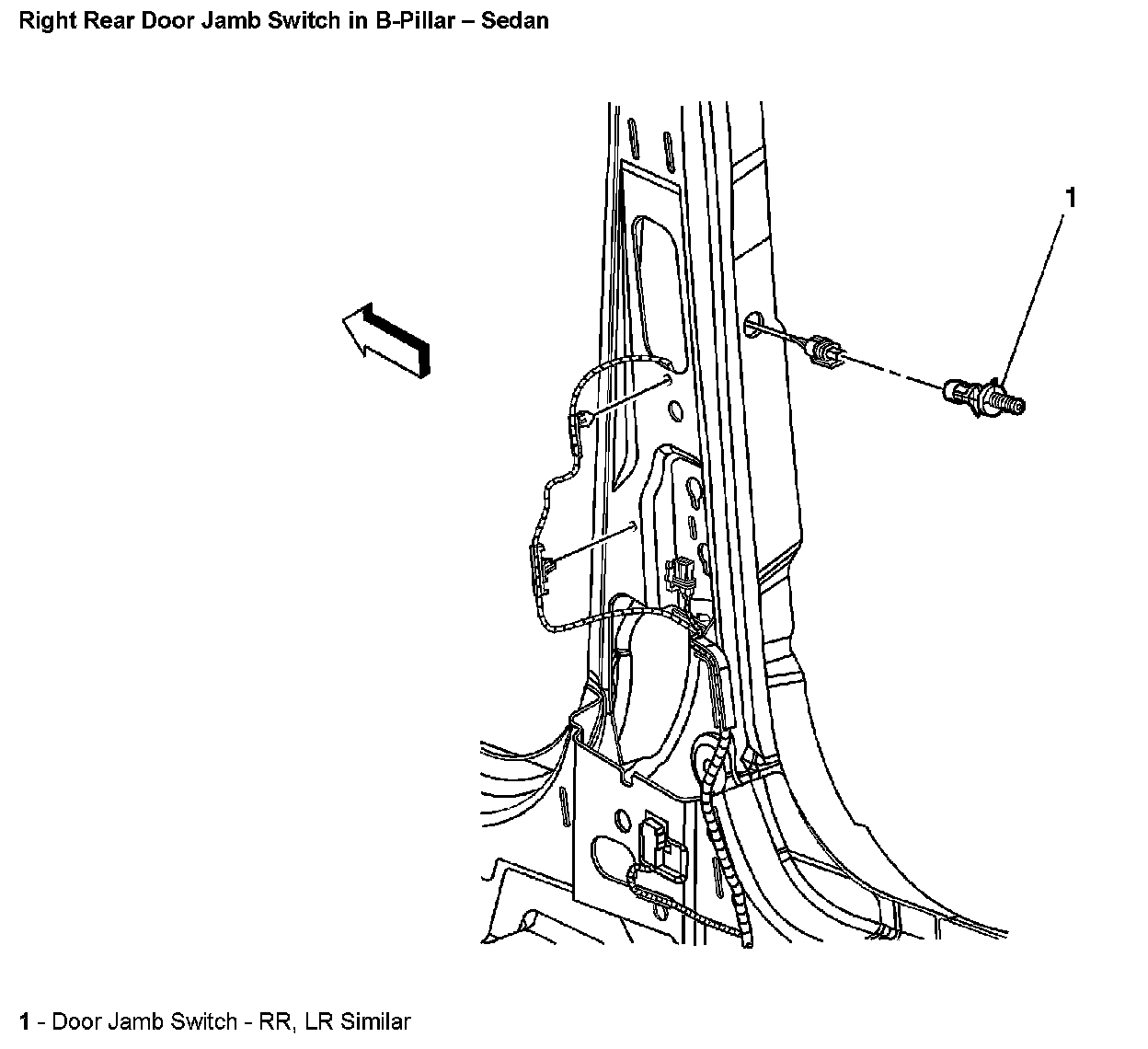 Right Rear Door Jamb Switch in B-Pillar – Sedan

1

1 - Door Jamb Switch - RR, LR Similar