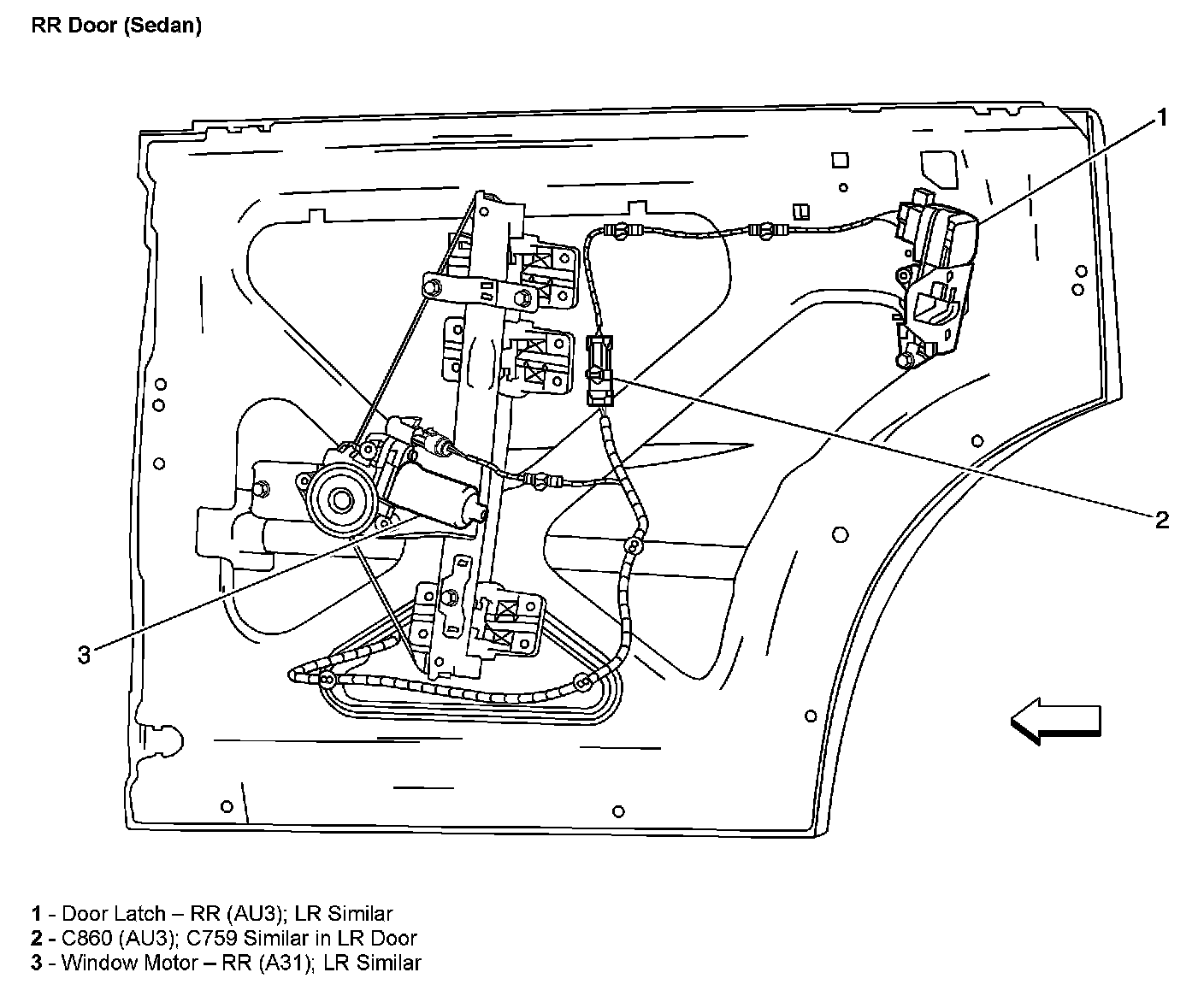 RR Door (Sedan)

1

2

3

1 - Door Latch – RR (AU3); LR Similar
2 - C860 (AU3); C759 Similar in LR Door
3 - Window Motor – RR (A31); LR Similar