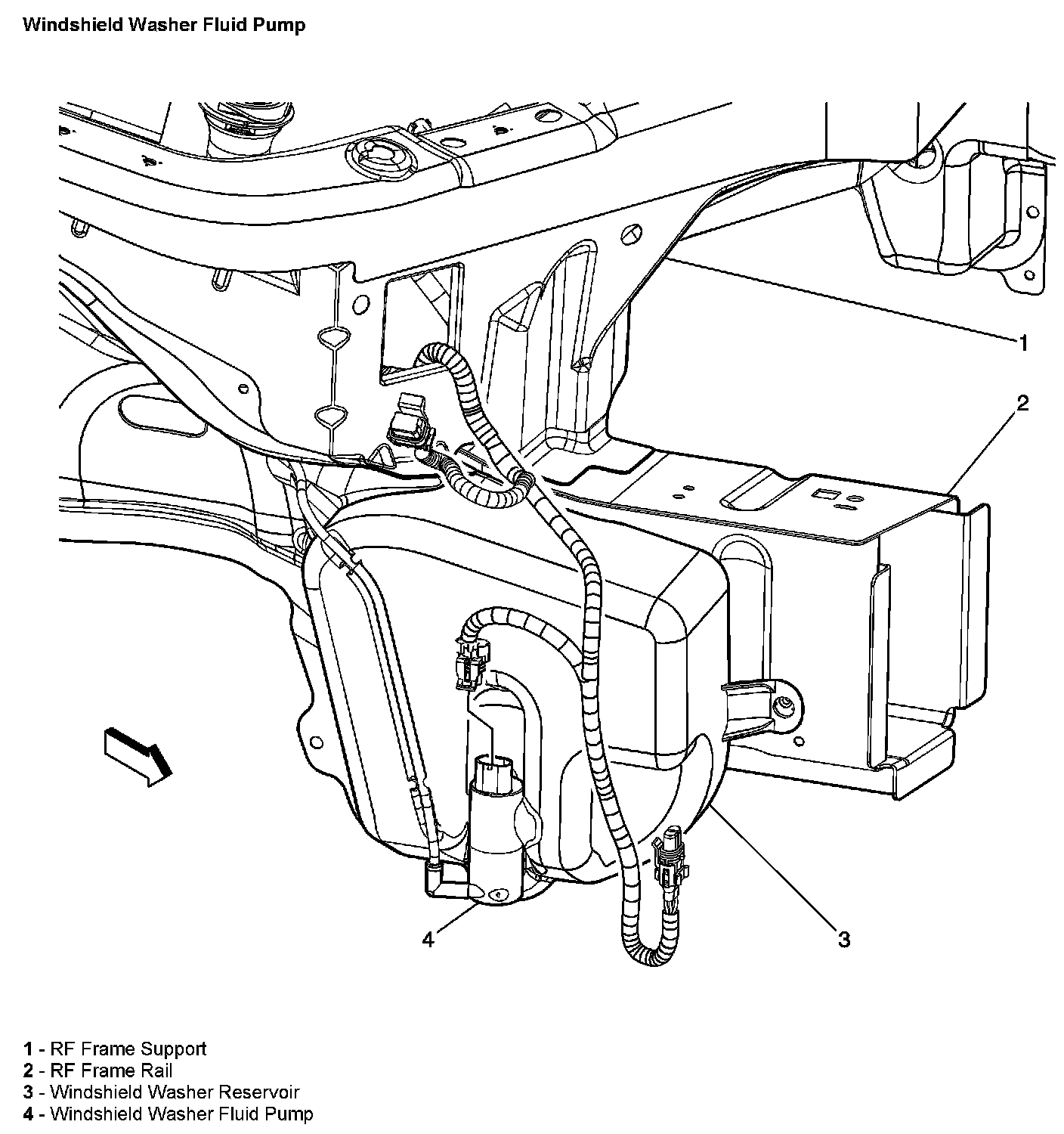 Windshield Washer Fluid Pump

1

2

4

3

1 - RF Frame Support
2 - RF Frame Rail
3 - Windshield Washer Reservoir
4 - Windshield Washer Fluid Pump