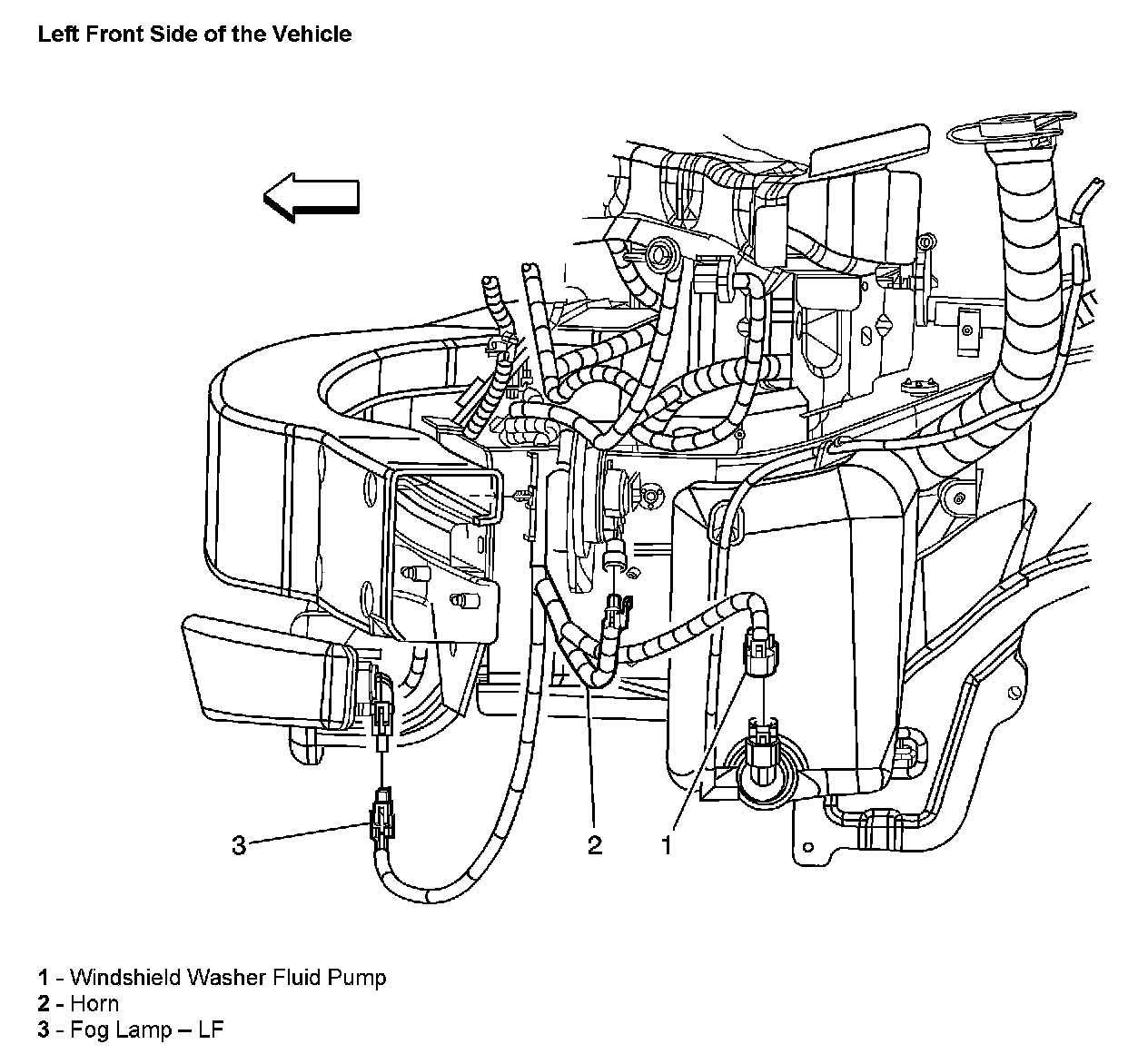 Left Front Side of the Vehicle

3

2

1

1 - Windshield Washer Fluid Pump
2 - Horn
3 - Fog Lamp – LF