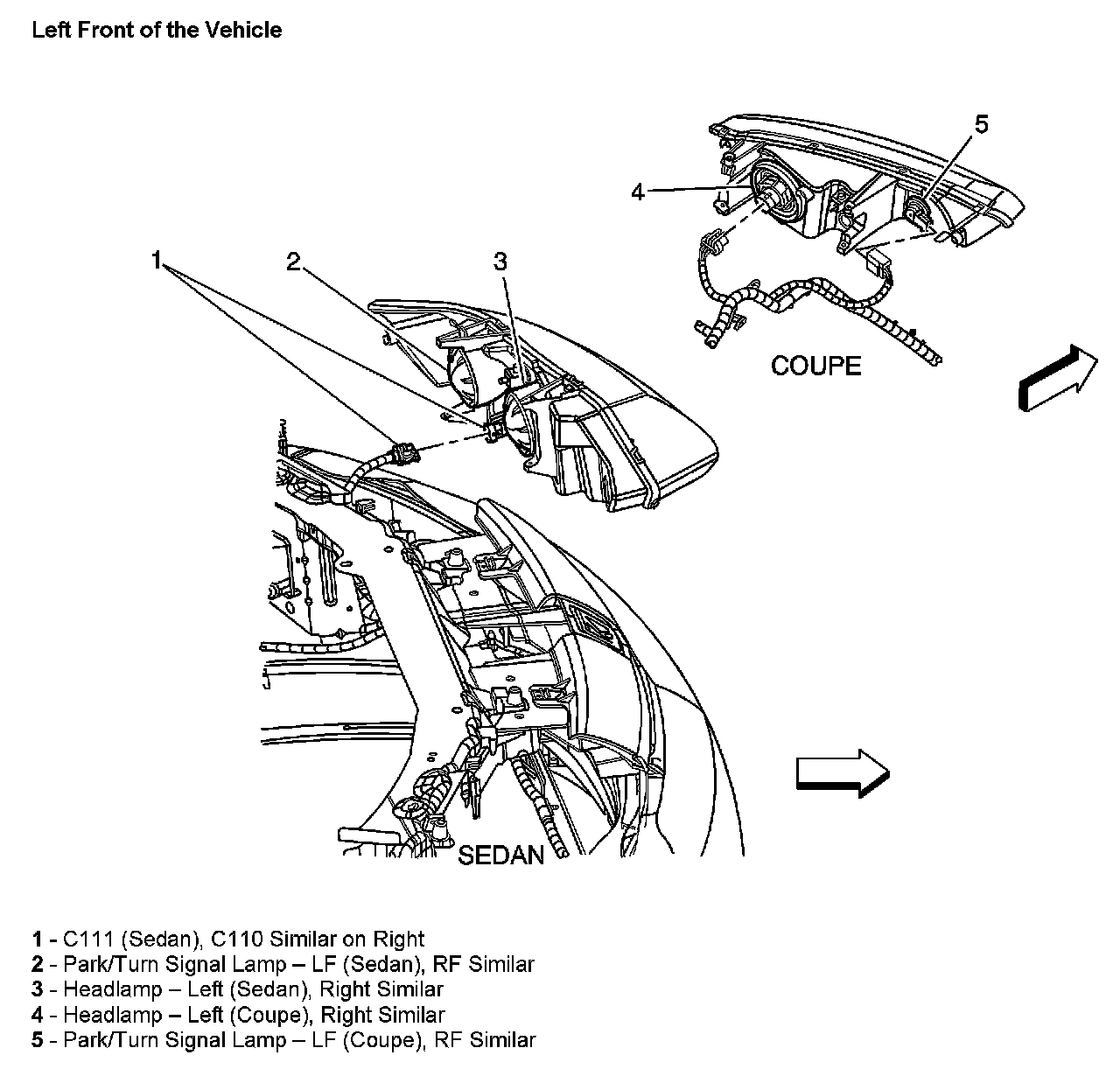 Left Front of the Vehicle

5

4

1

2

3

COUPE

SEDAN

1 - C111 (Sedan), C110 Similar on Right
2 - Park/Turn Signal Lamp – LF (Sedan), RF Similar
3 - Headlamp – Left (Sedan), Right Similar
4 - Headlamp – Left (Coupe), Right Similar
5 - Park/Turn Signal Lamp – LF (Coupe), RF Similar