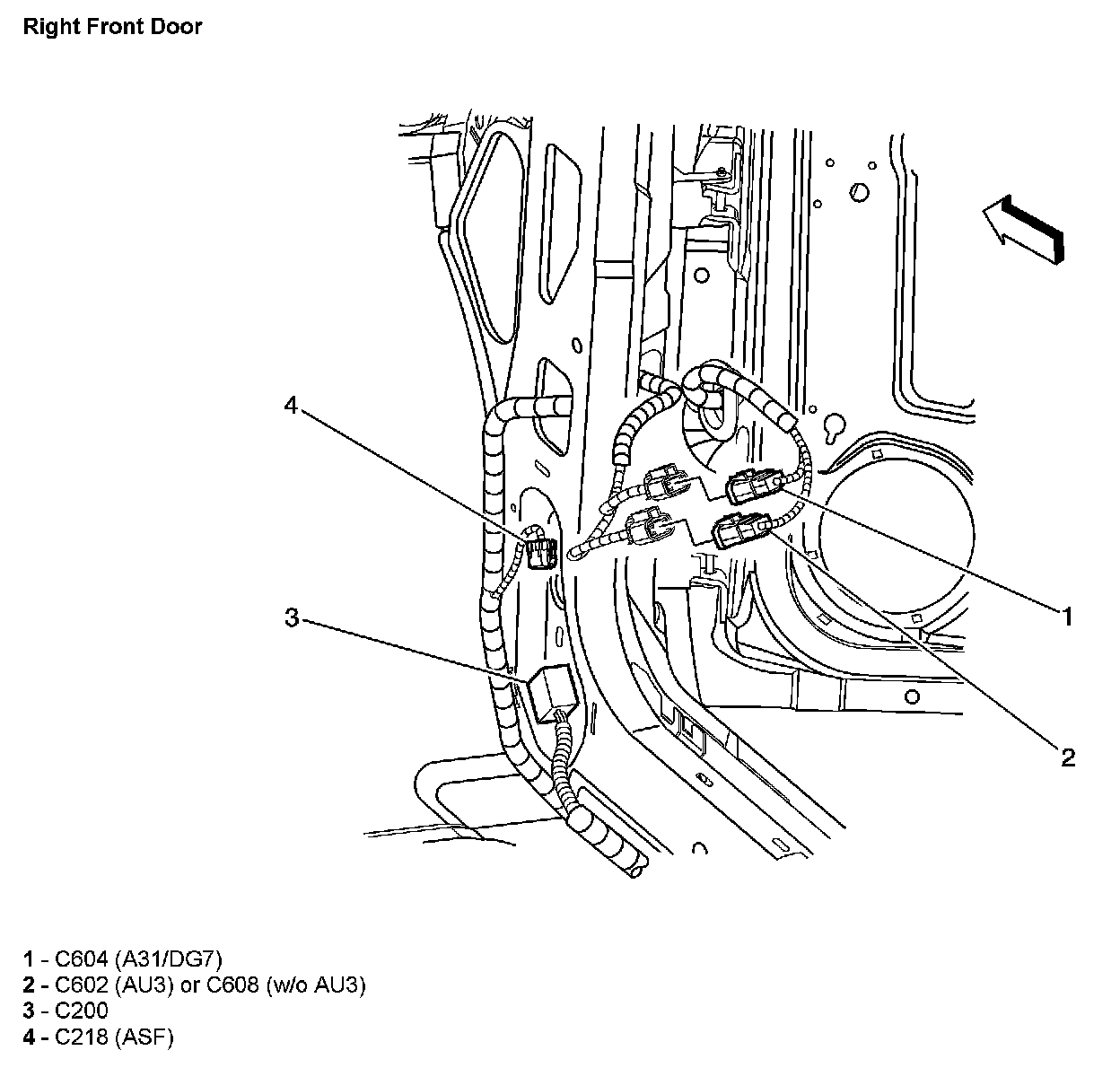 Right Front Door

4

3

1

2

1 - C604 (A31/DG7)
2 - C602 (AU3) or C608 (w/o AU3)
3 - C200
4 - C218 (ASF)