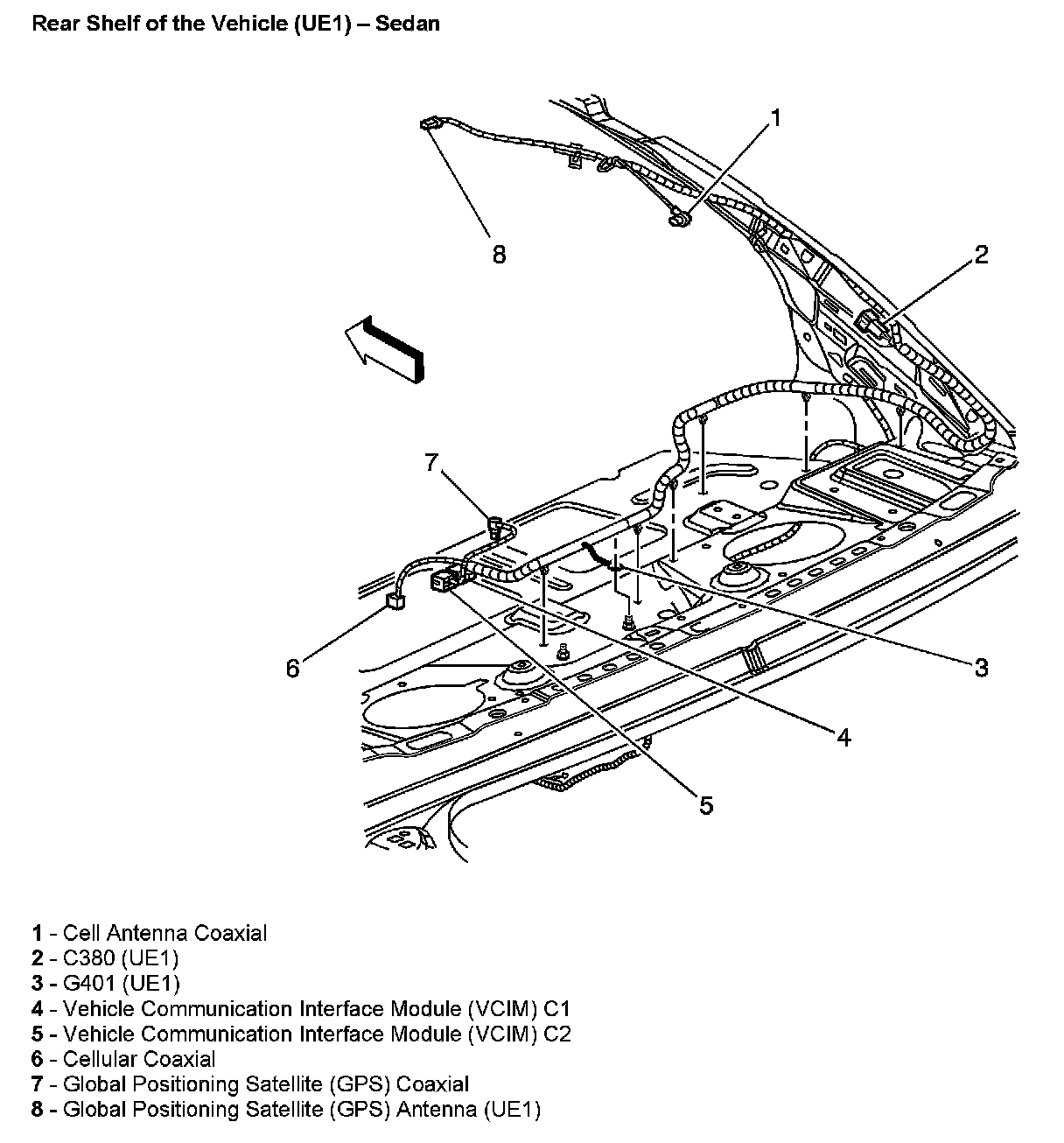 Rear Shelf of the Vehicle (UE1) – Sedan

1

8

2

7

6

3

4

5

1 - Cell Antenna Coaxial
2 - C380 (UE1)
3 - G401 (UE1)
4 - Vehicle Communication Interface Module (VCIM) C1
5 - Vehicle Communication Interface Module (VCIM) C2
6 - Cellular Coaxial
7 - Global Positioning Satellite (GPS) Coaxial
8 - Global Positioning Satellite (GPS) Antenna (UE1)