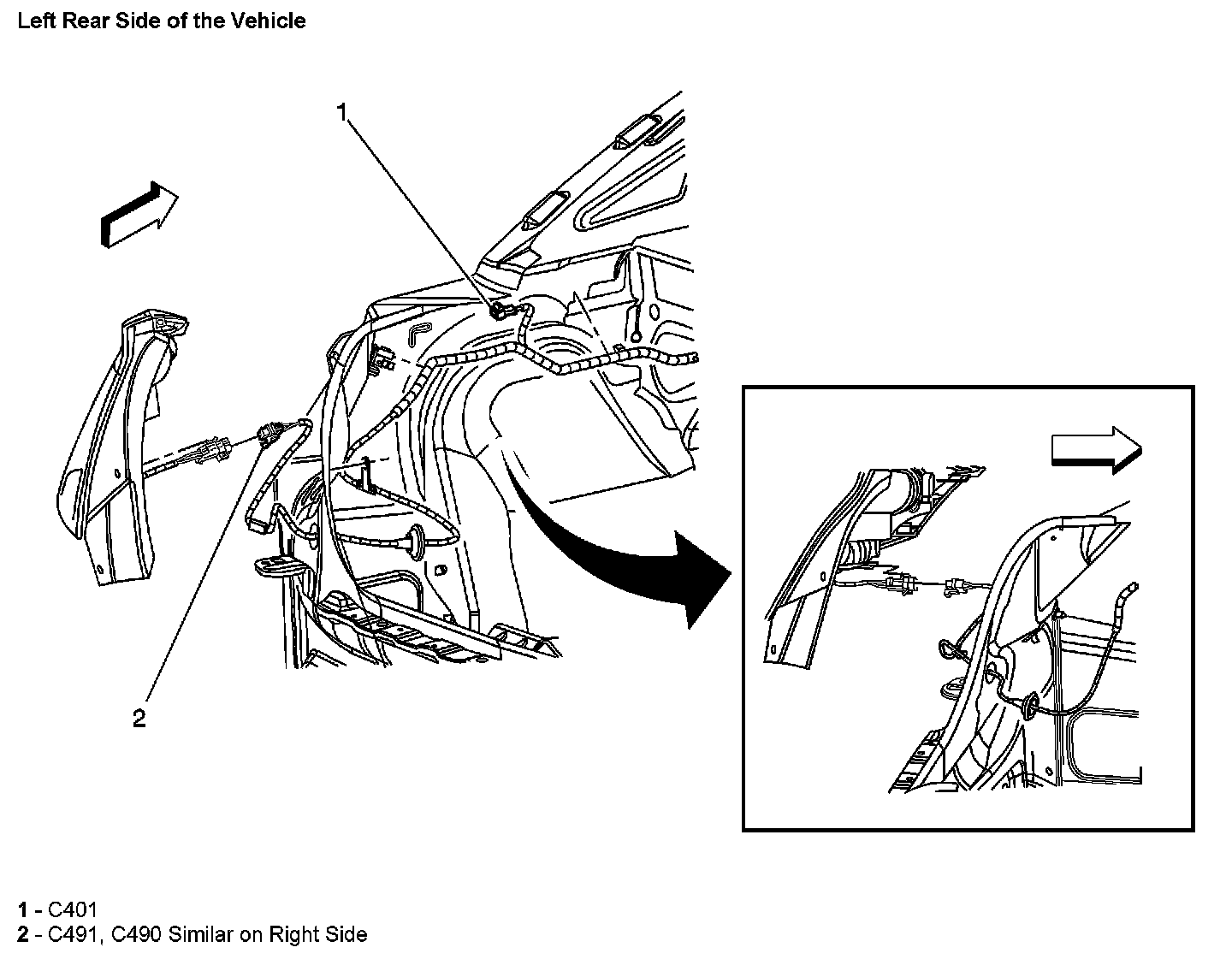 Left Rear Side of the Vehicle

1

2

1 - C401
2 - C491, C490 Similar on Right Side