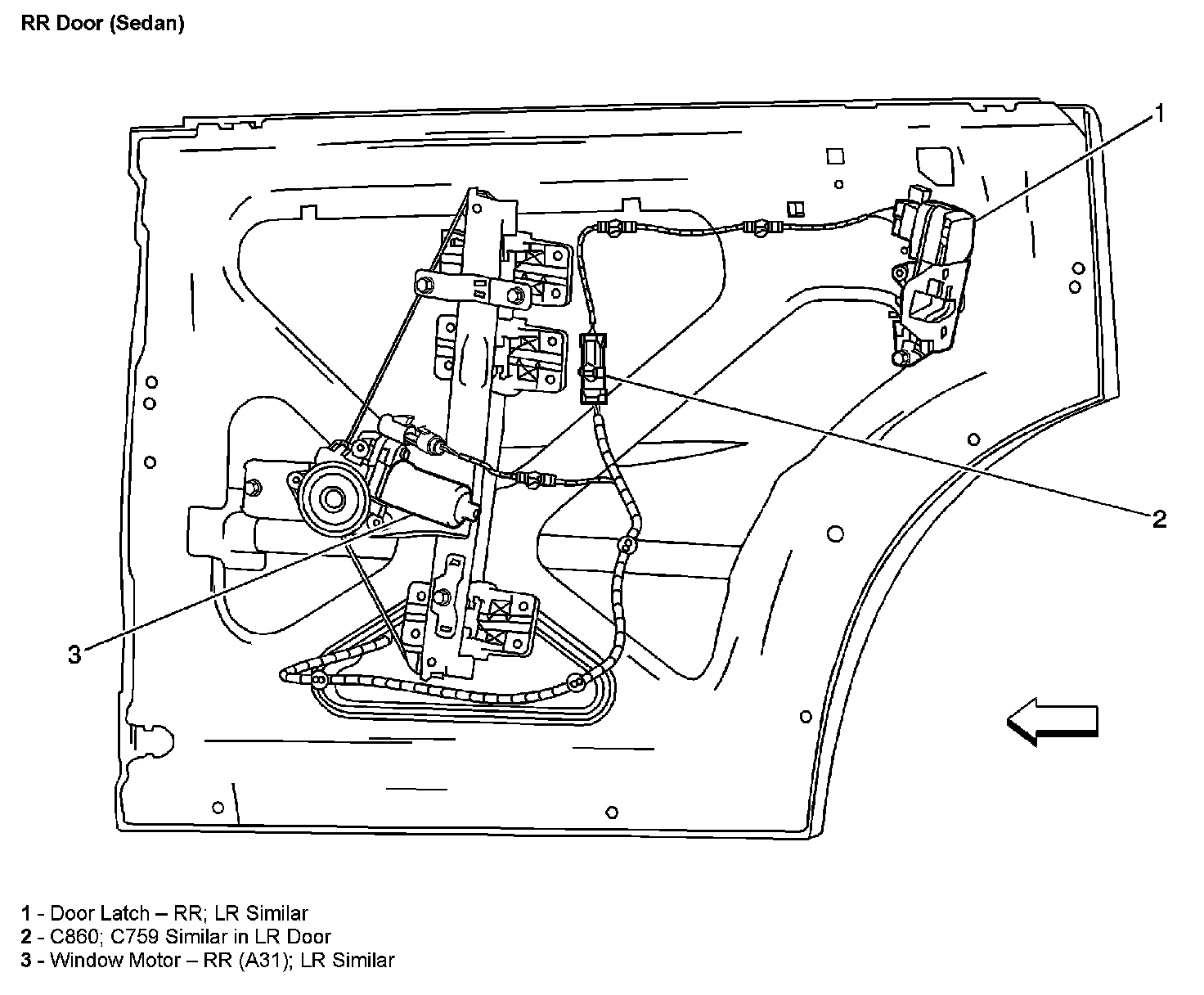 RR Door (Sedan)

1

2

3

1 - Door Latch – RR; LR Similar
2 - C860; C759 Similar in LR Door
3 - Window Motor – RR (A31); LR Similar