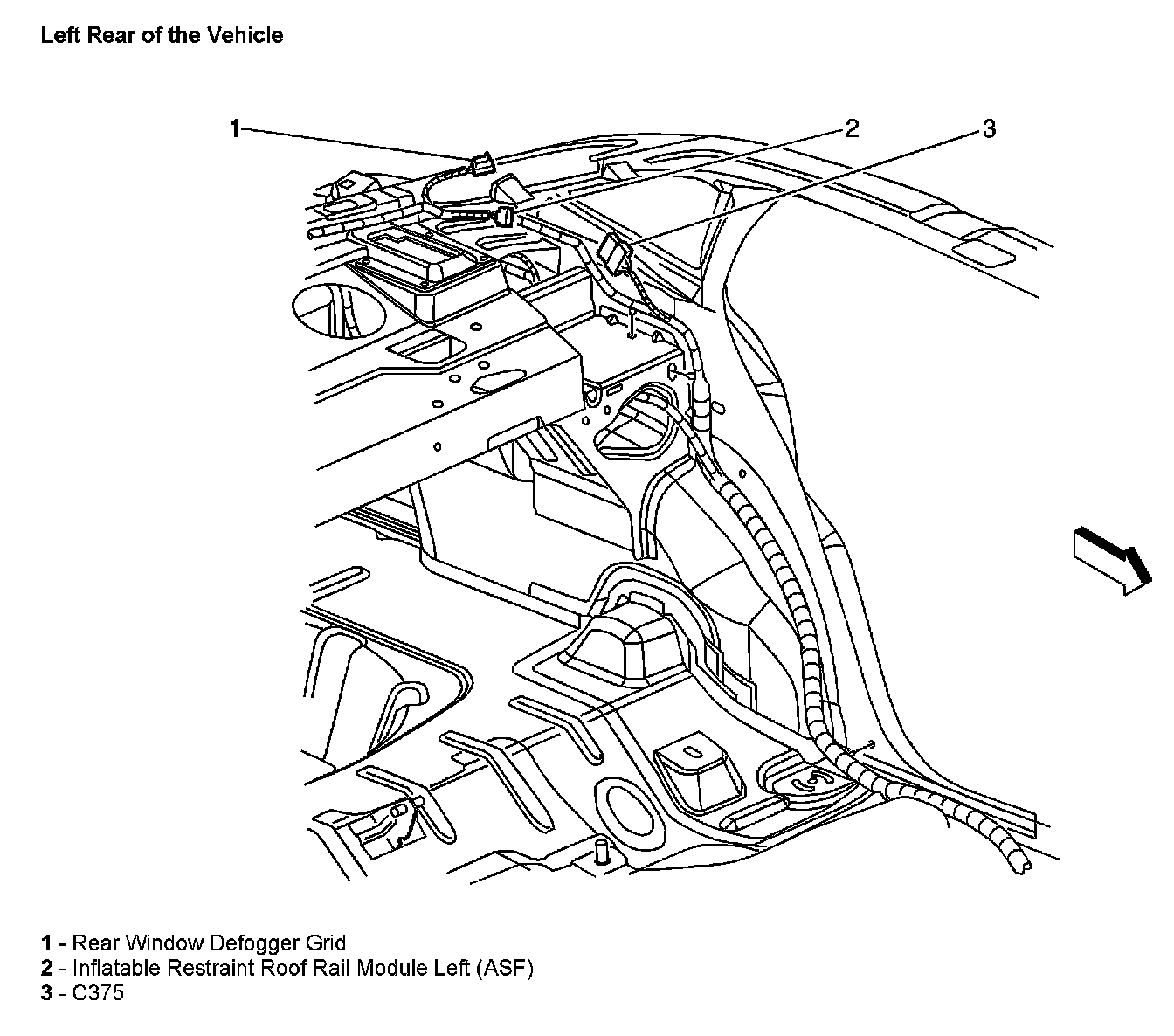 Left Rear of the Vehicle

1

2

3

1 - Rear Window Defogger Grid
2 - Inflatable Restraint Roof Rail Module Left (ASF)
3 - C375