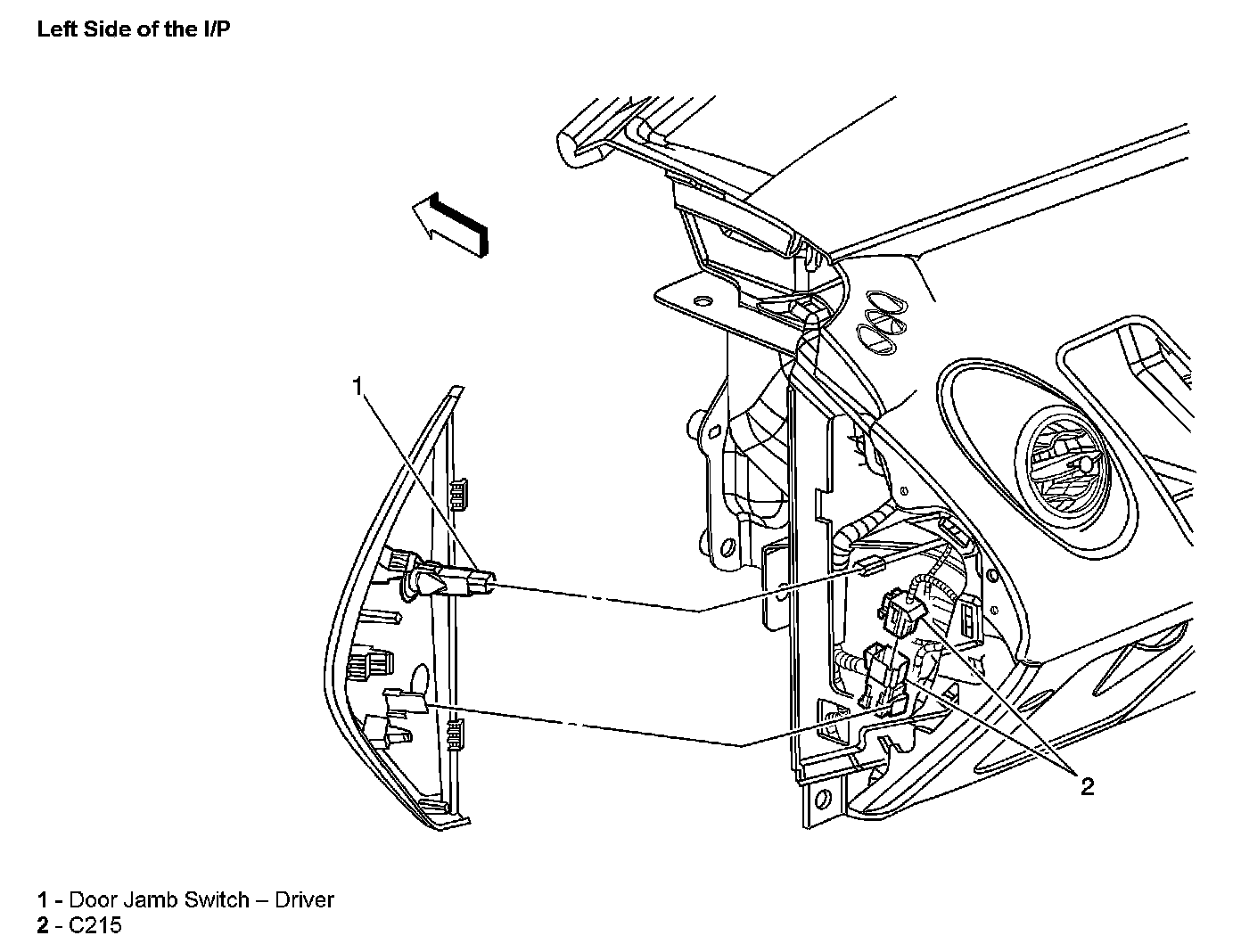 Left Side of the I/P

1

2

1 - Door Jamb Switch – Driver
2 - C215