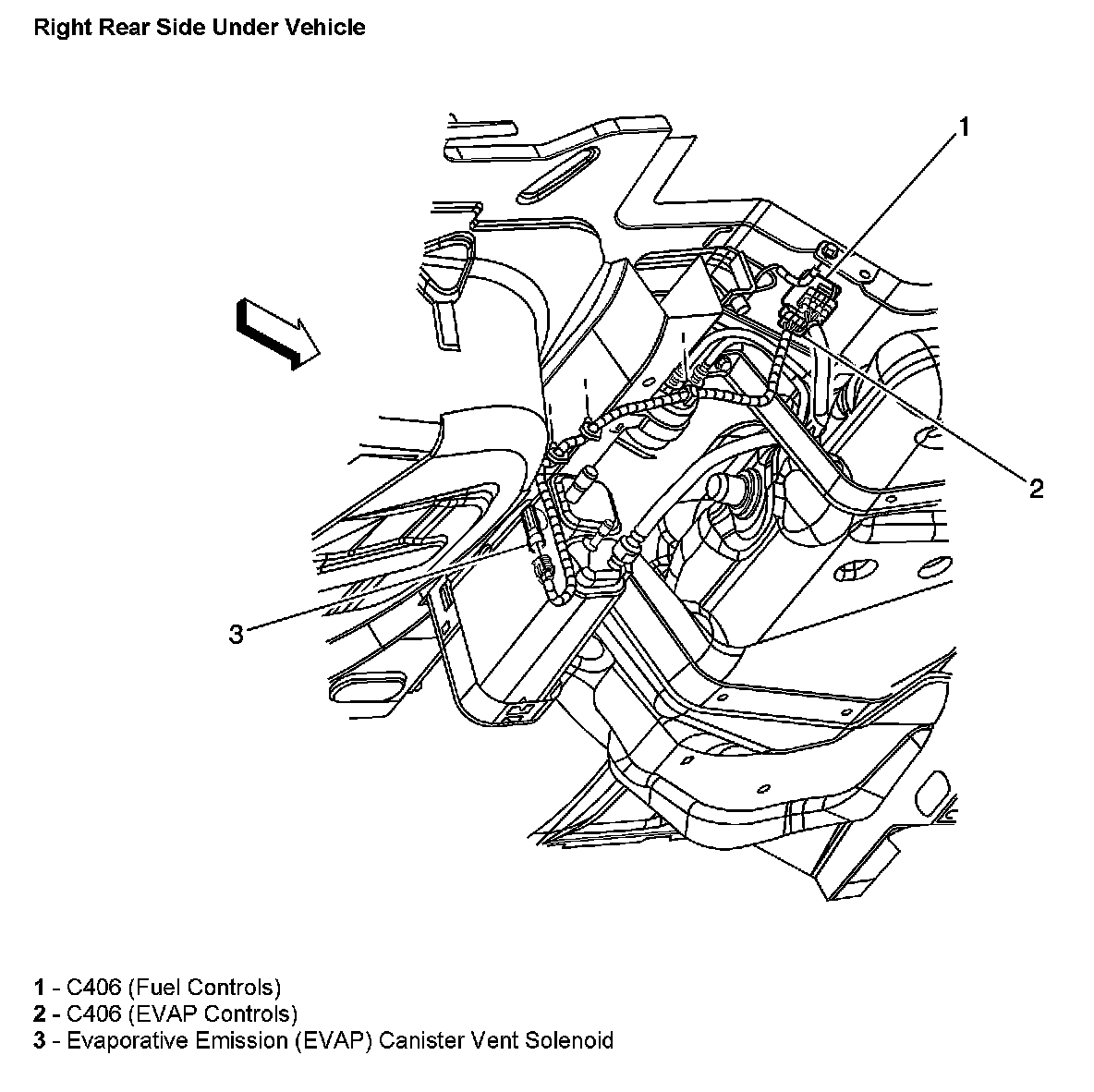 Right Rear Side Under Vehicle

1

2

3

1 - C406 (Fuel Controls)
2 - C406 (EVAP Controls)
3 - Evaporative Emission (EVAP) Canister Vent Solenoid