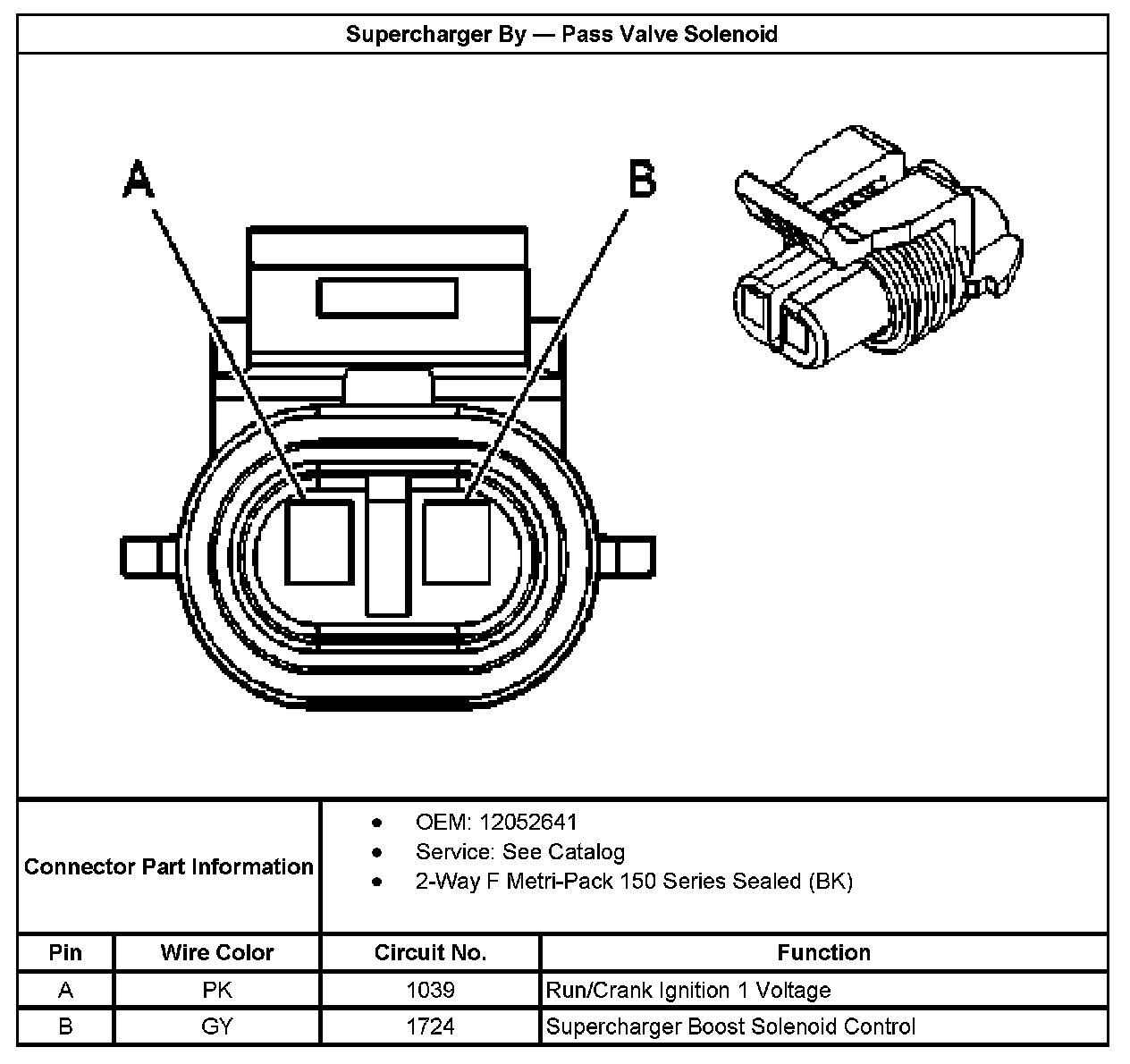 Supercharger By — Pass Valve Solenoid

A

B

Connector Part Information

- OEM: 12052641
- Service: See Catalog
- 2-Way F Metri-Pack 150 Series Sealed (BK)

| Pin | Wire Color | Circuit No. | Function |
|---|---|---|---|
| A | PK | 1039 | Run/Crank Ignition 1 Voltage |
| B | GY | 1724 | Supercharger Boost Solenoid Control |