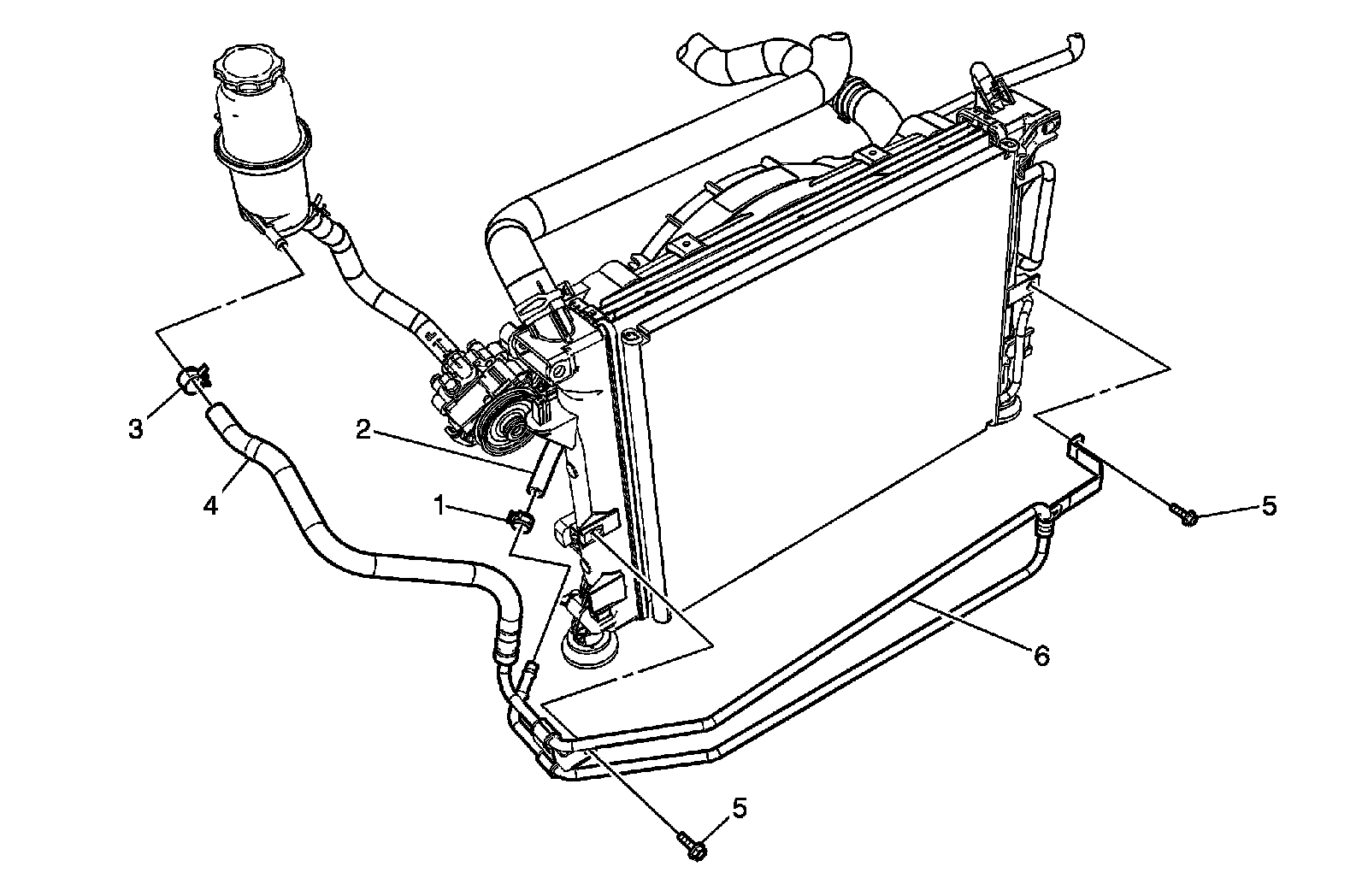 3
2
4
1
5
6
5