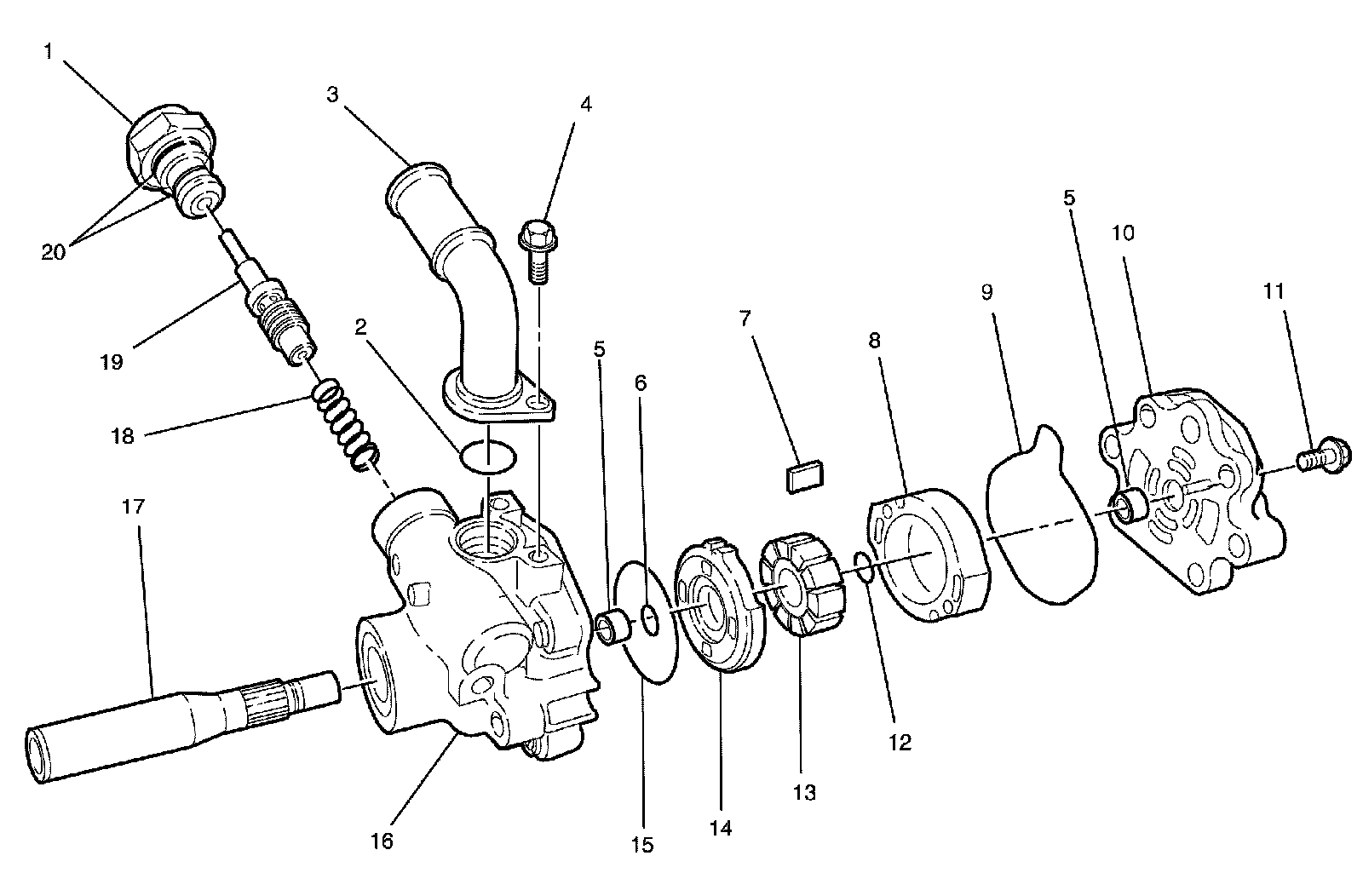 1
3
4
20
19
2
5
6
7
8
9
5
10
11
18
17
16
15
14
13
12