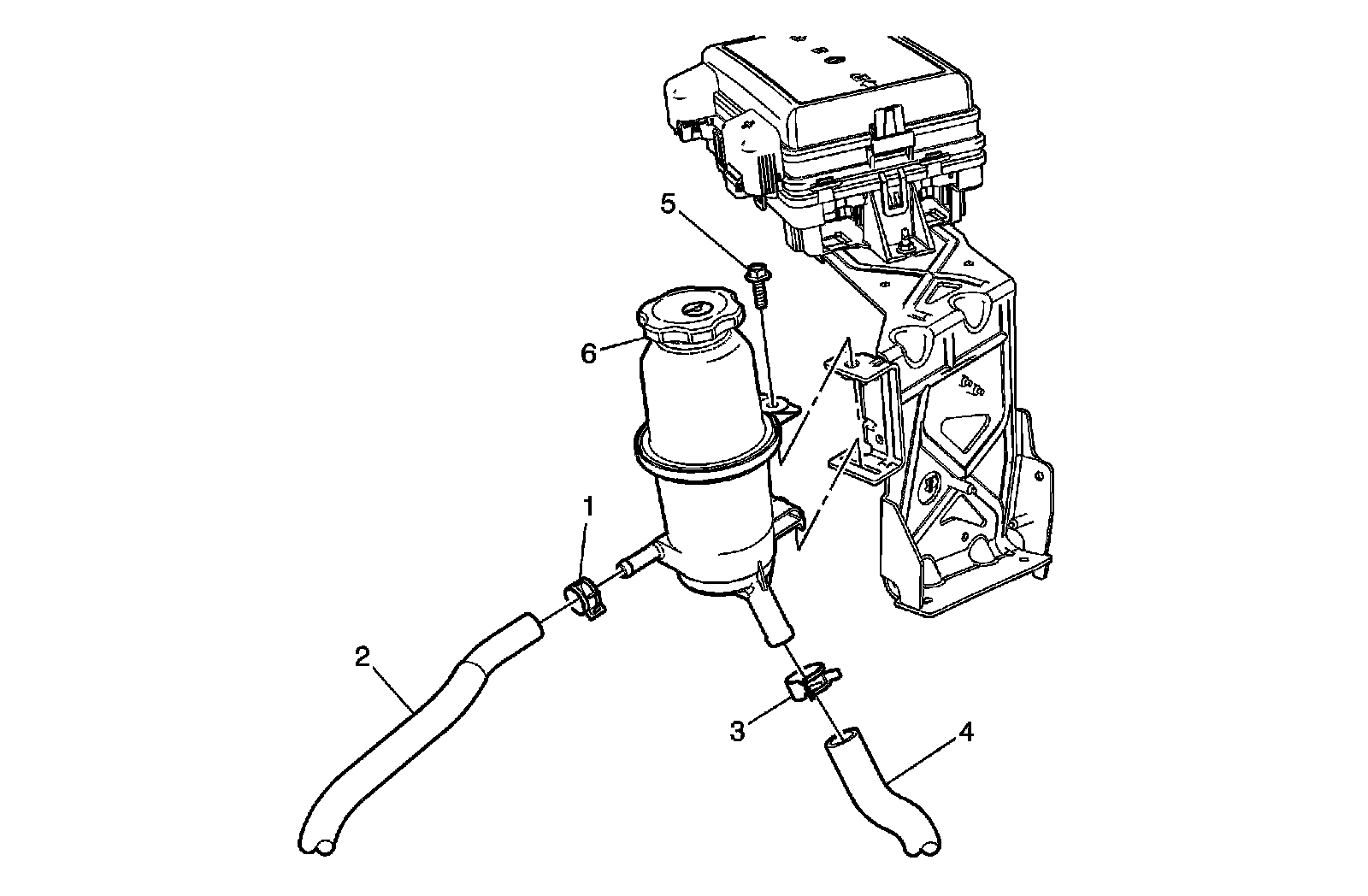 5
6
1
2
3
4