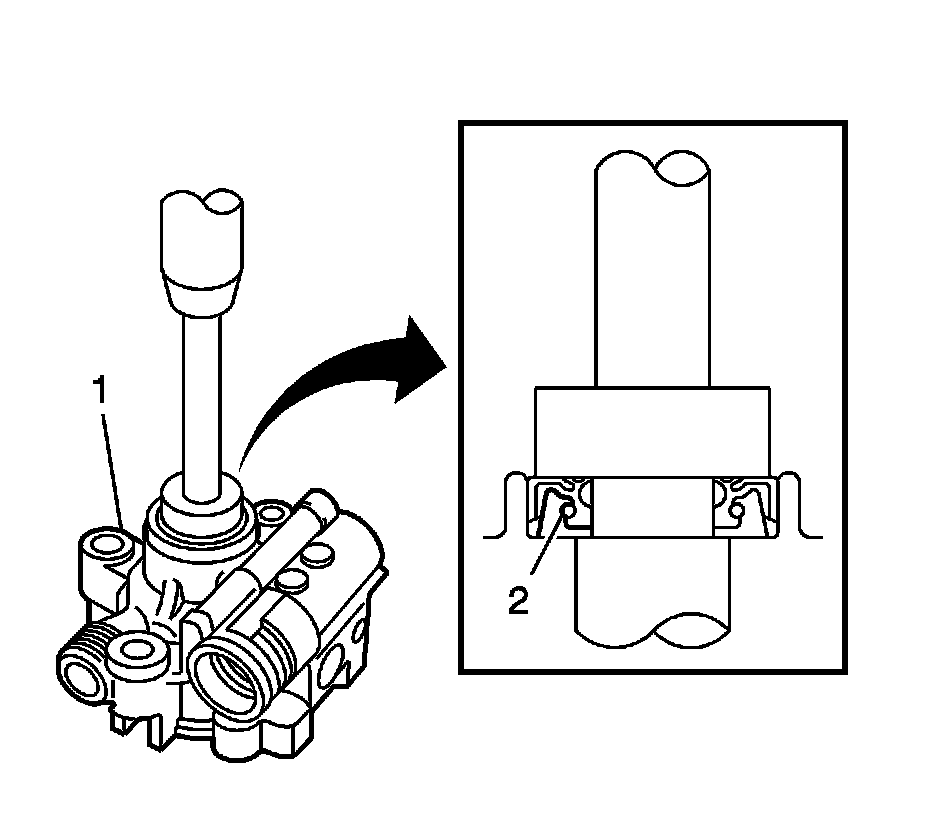 1

2