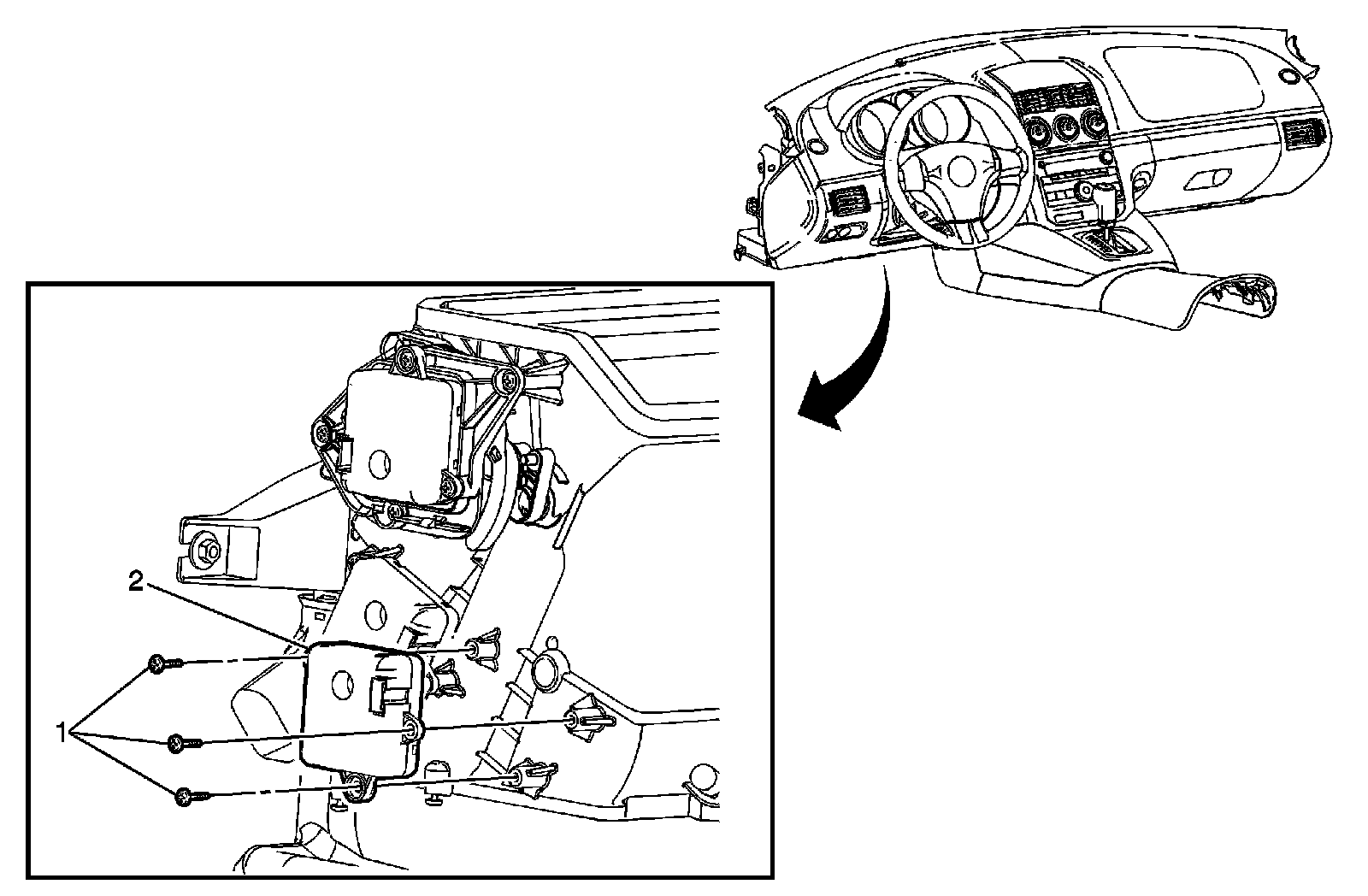 2

1