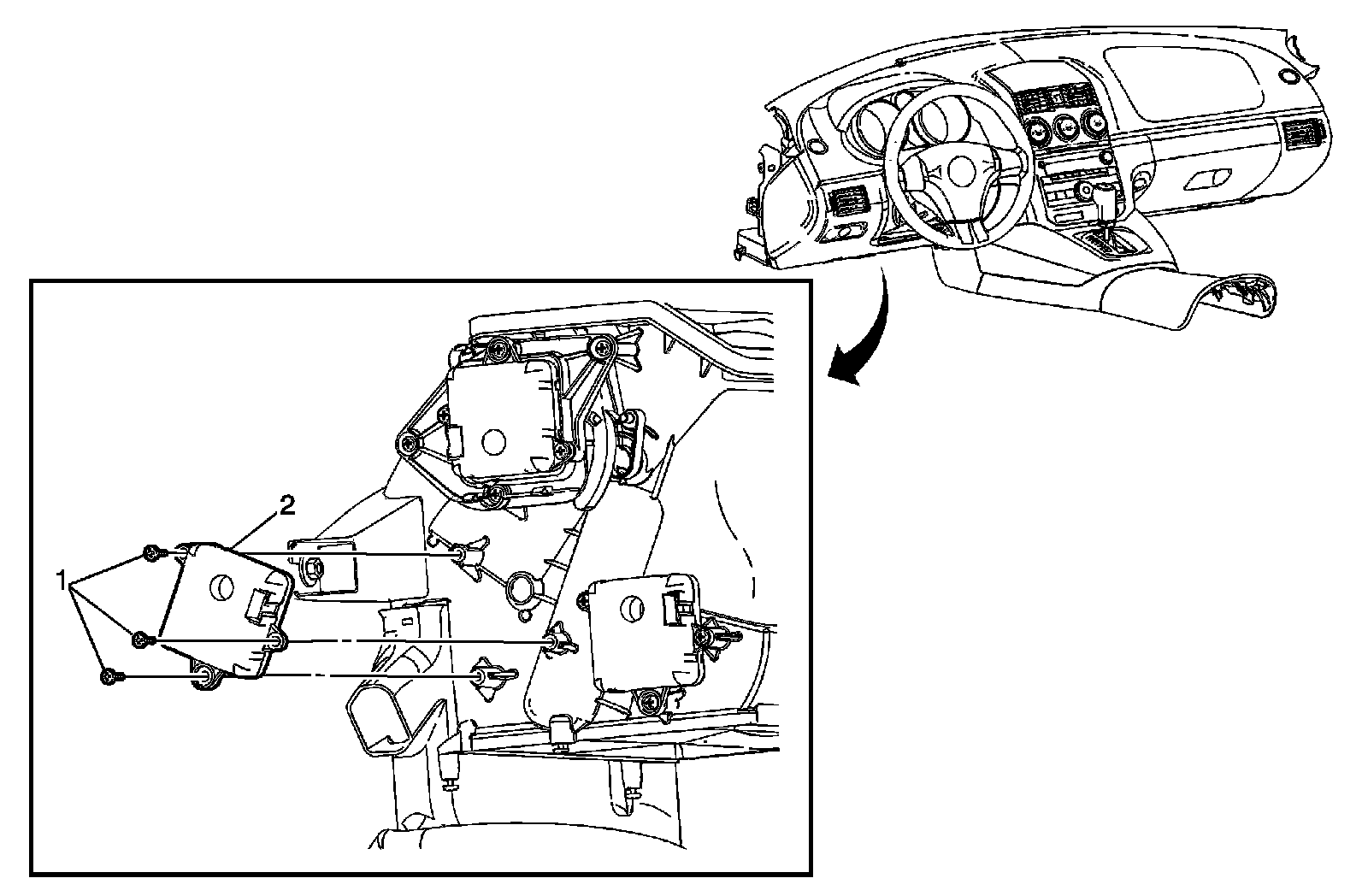 2
1