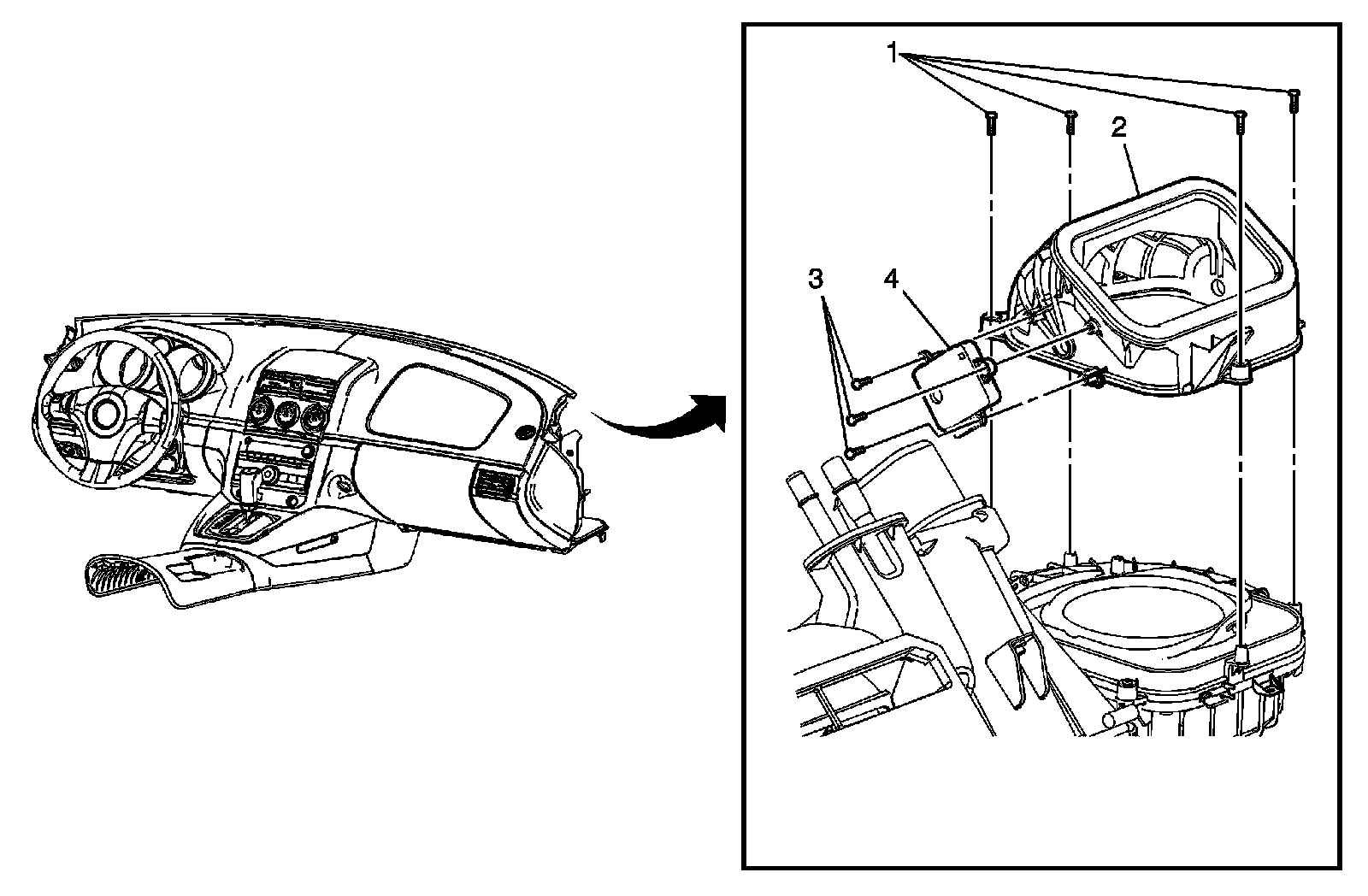 1
2
3
4