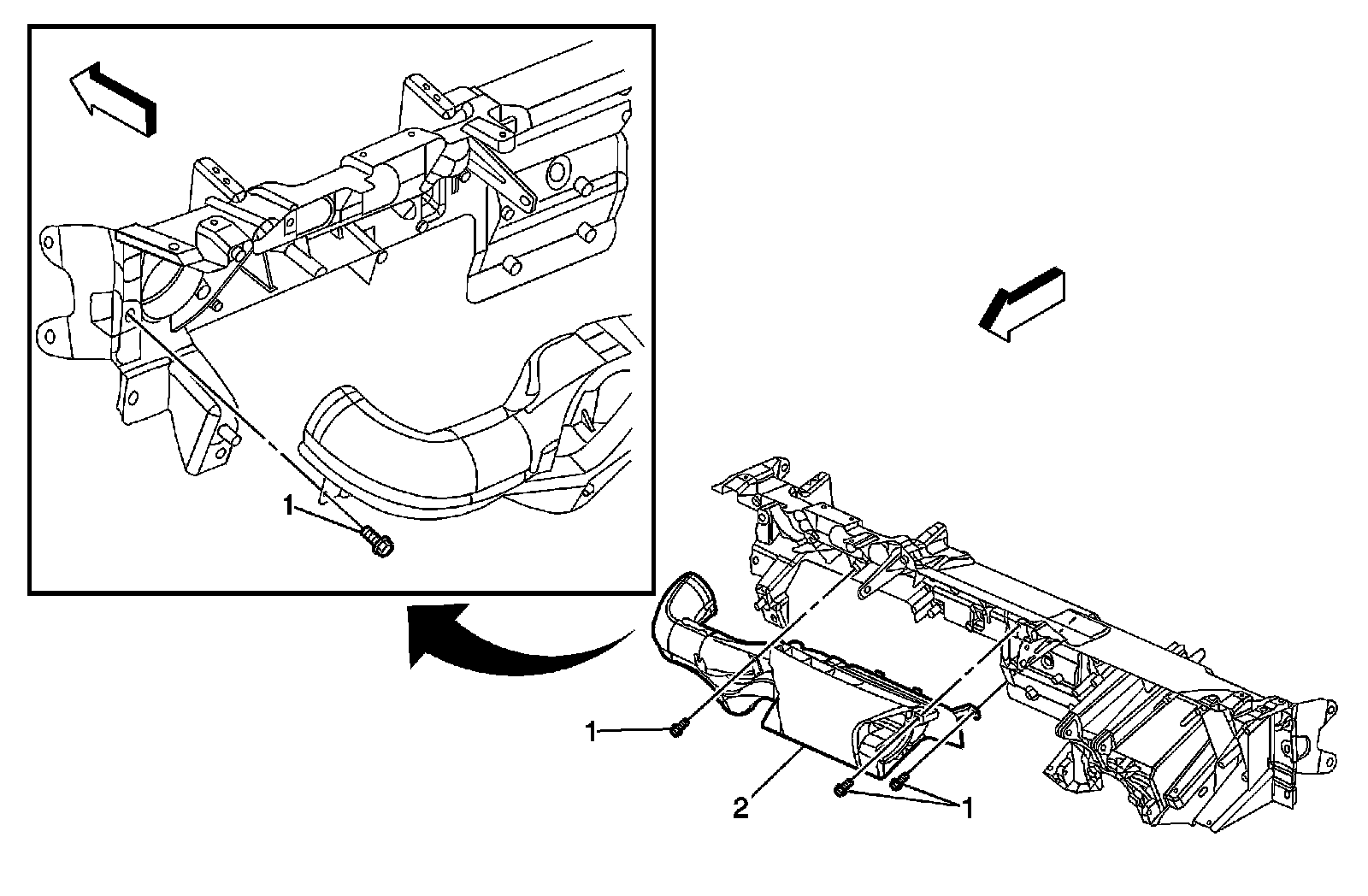 1

1

2

1