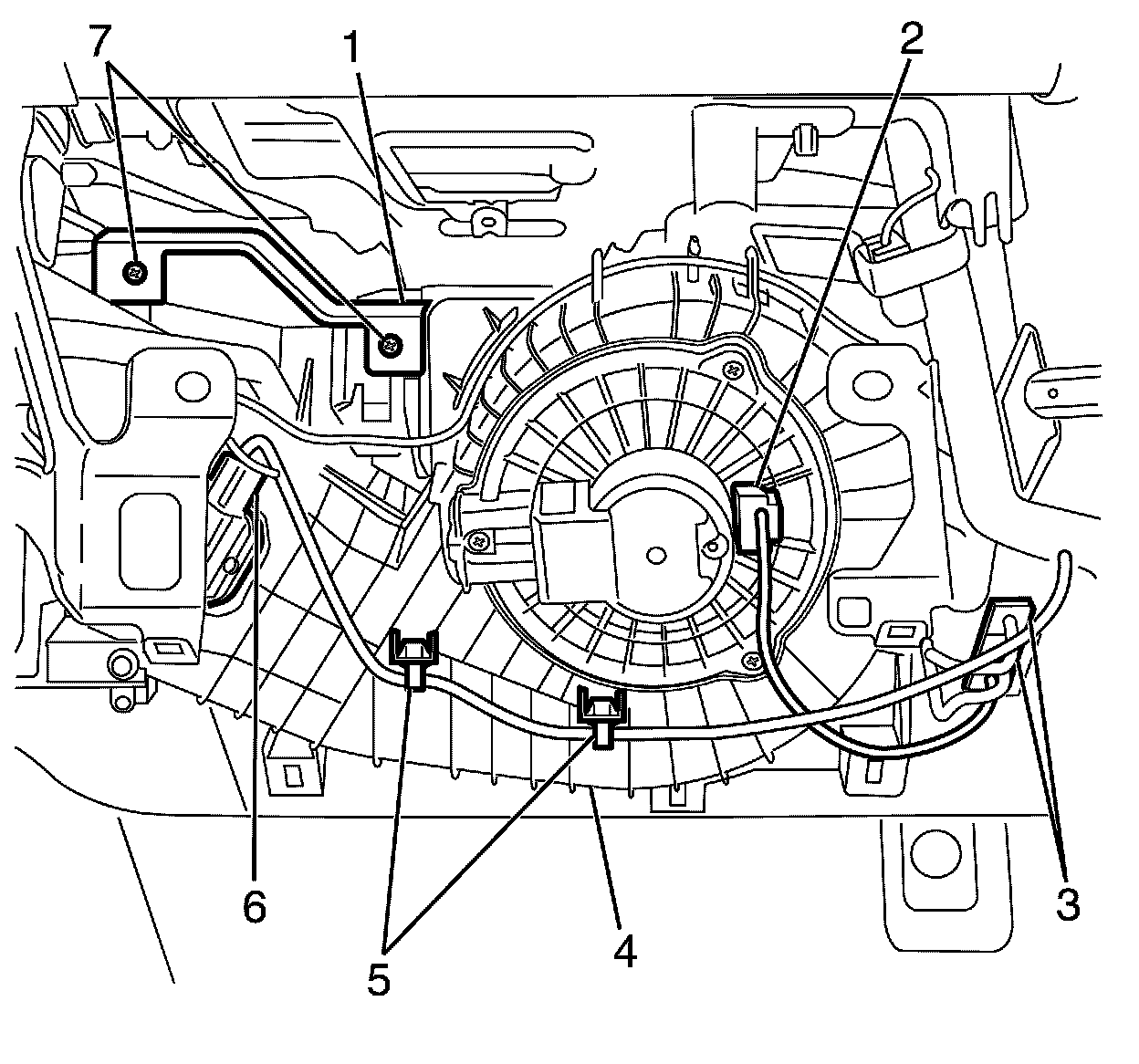 7
1
2
6
5
4
3