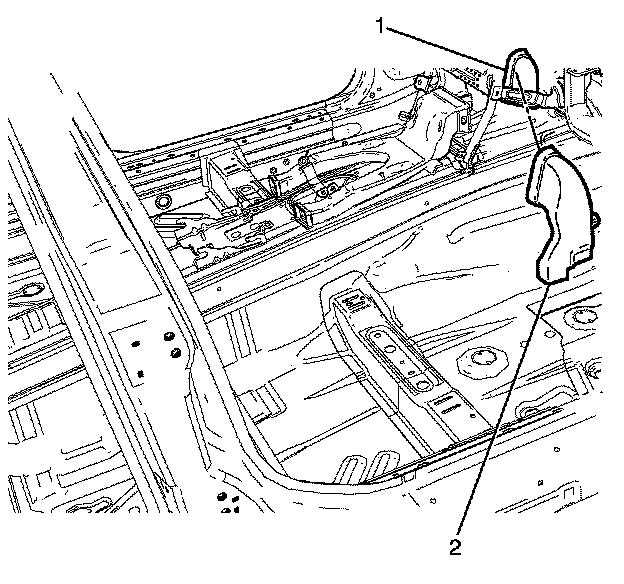 1

2