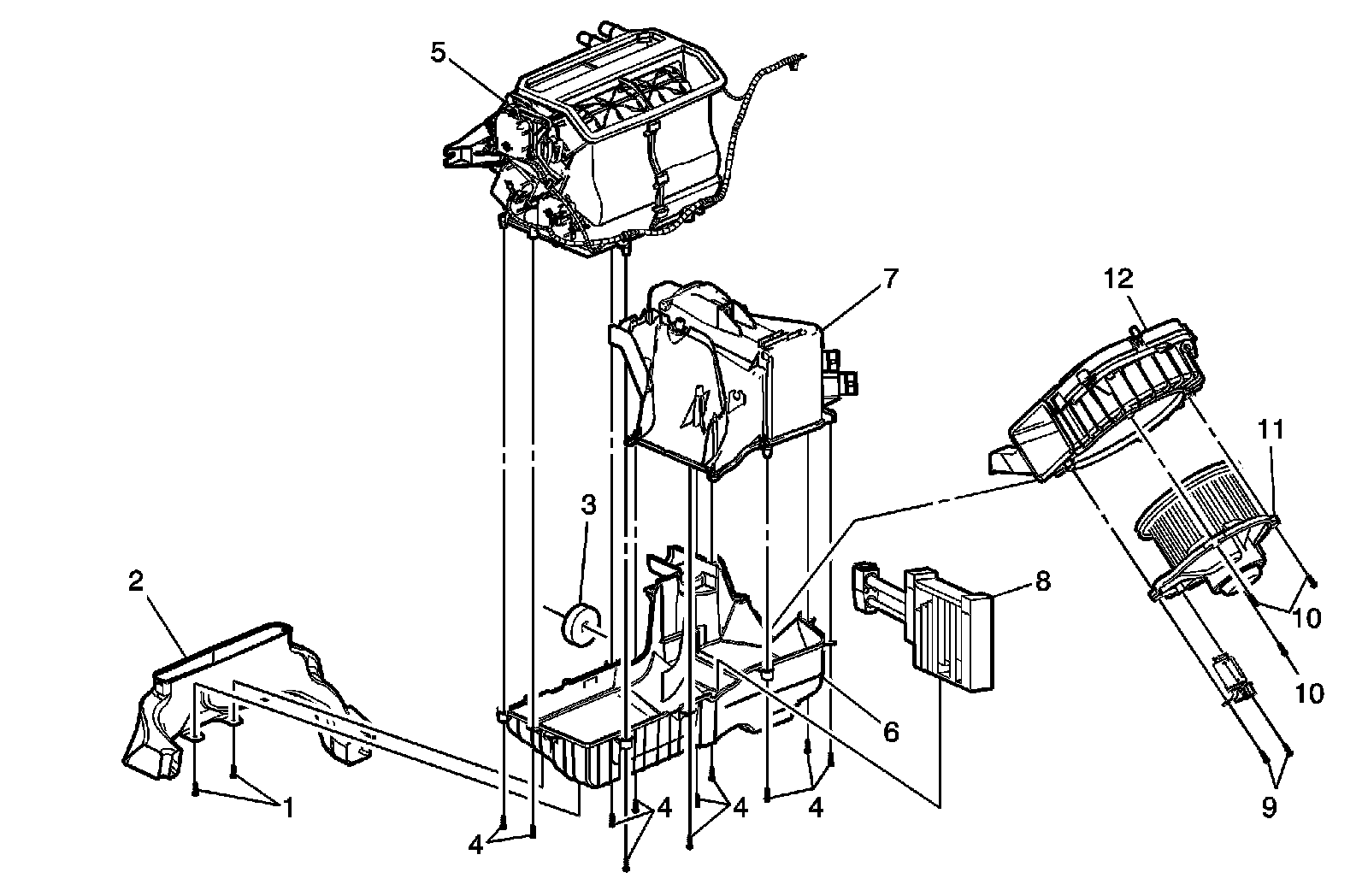 5
7
12
11
3
2
8
10
10
6
1
4
4
4
4
9