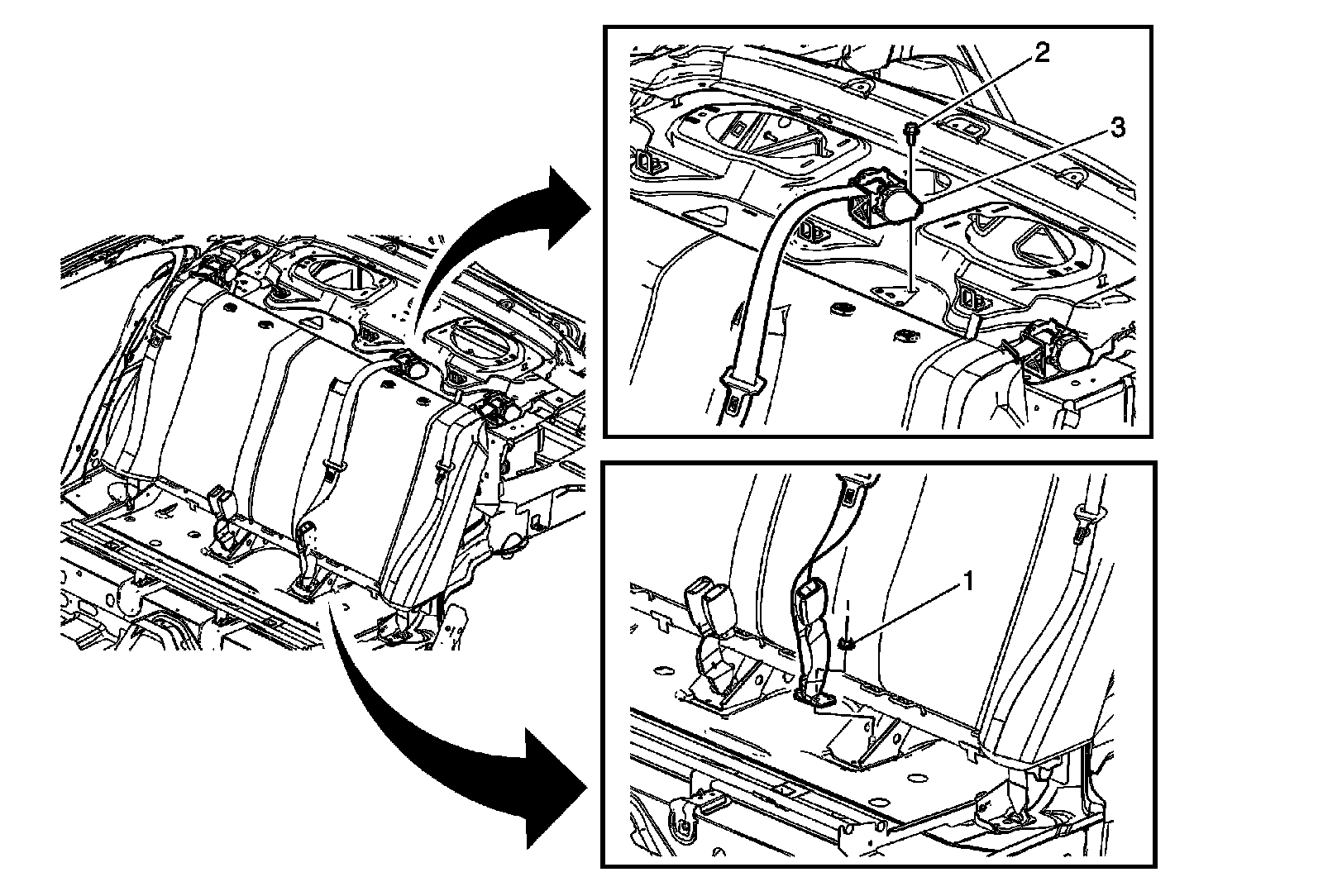 2
3
1