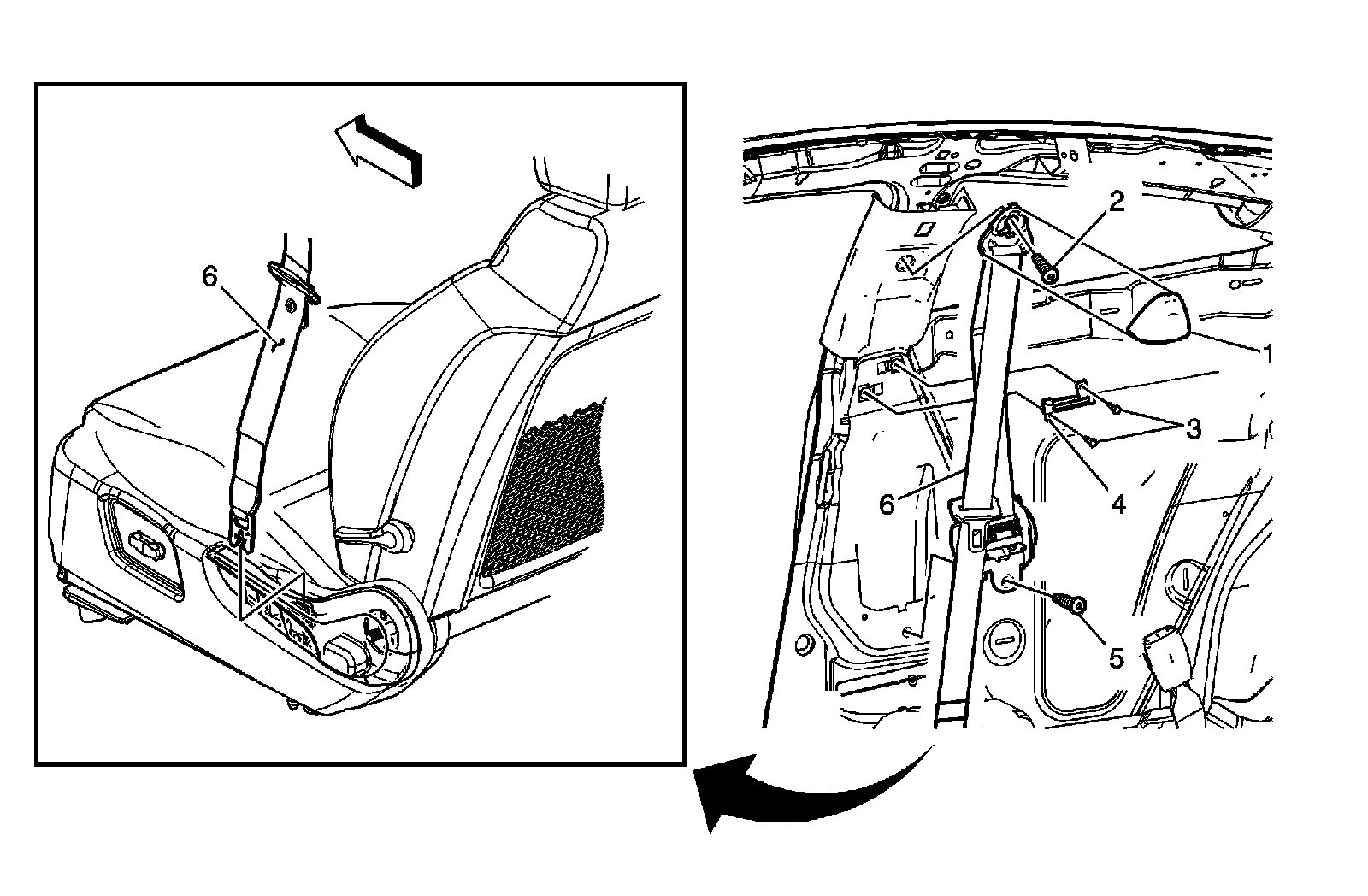 6

2
1
3
4
6
5