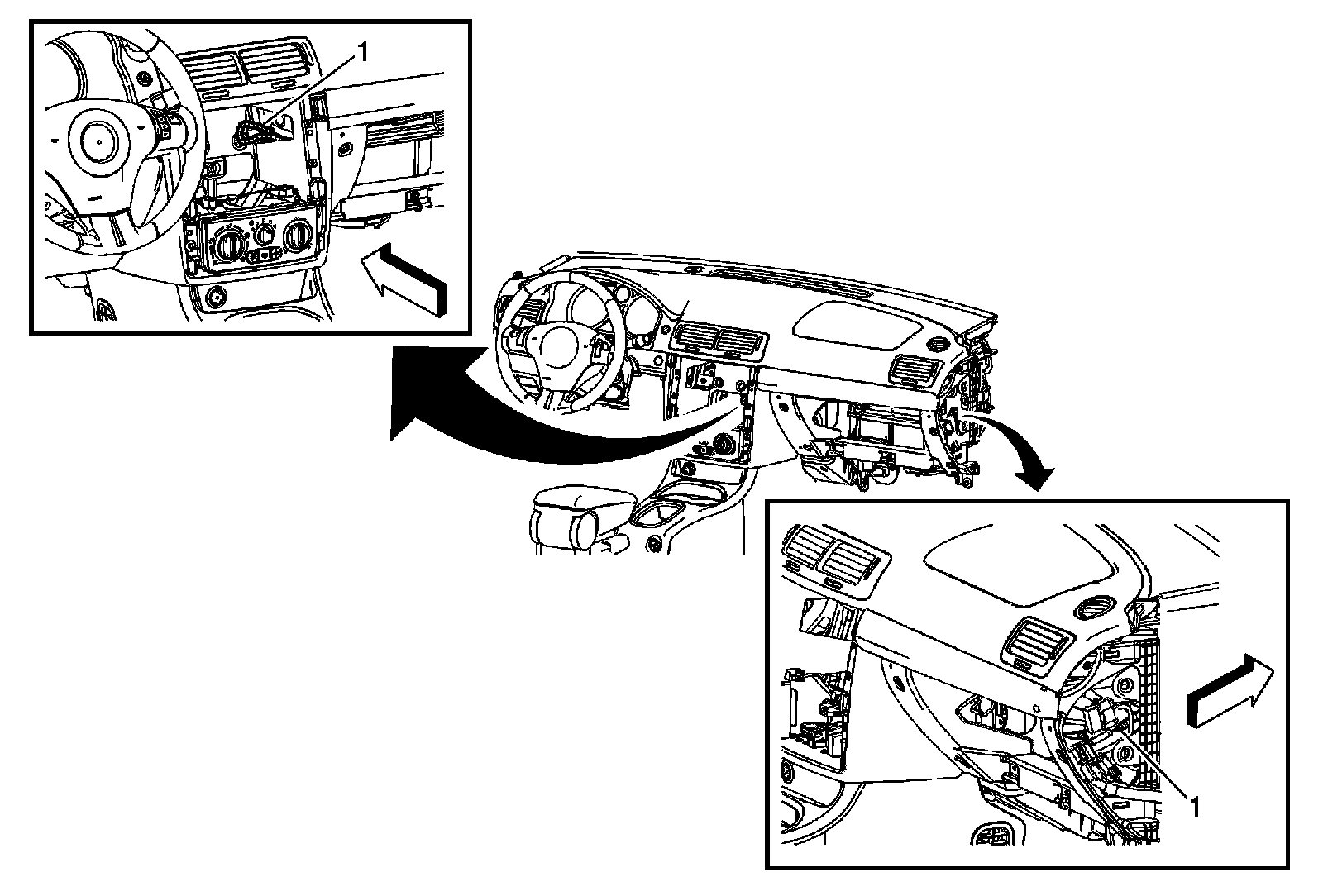 1

1