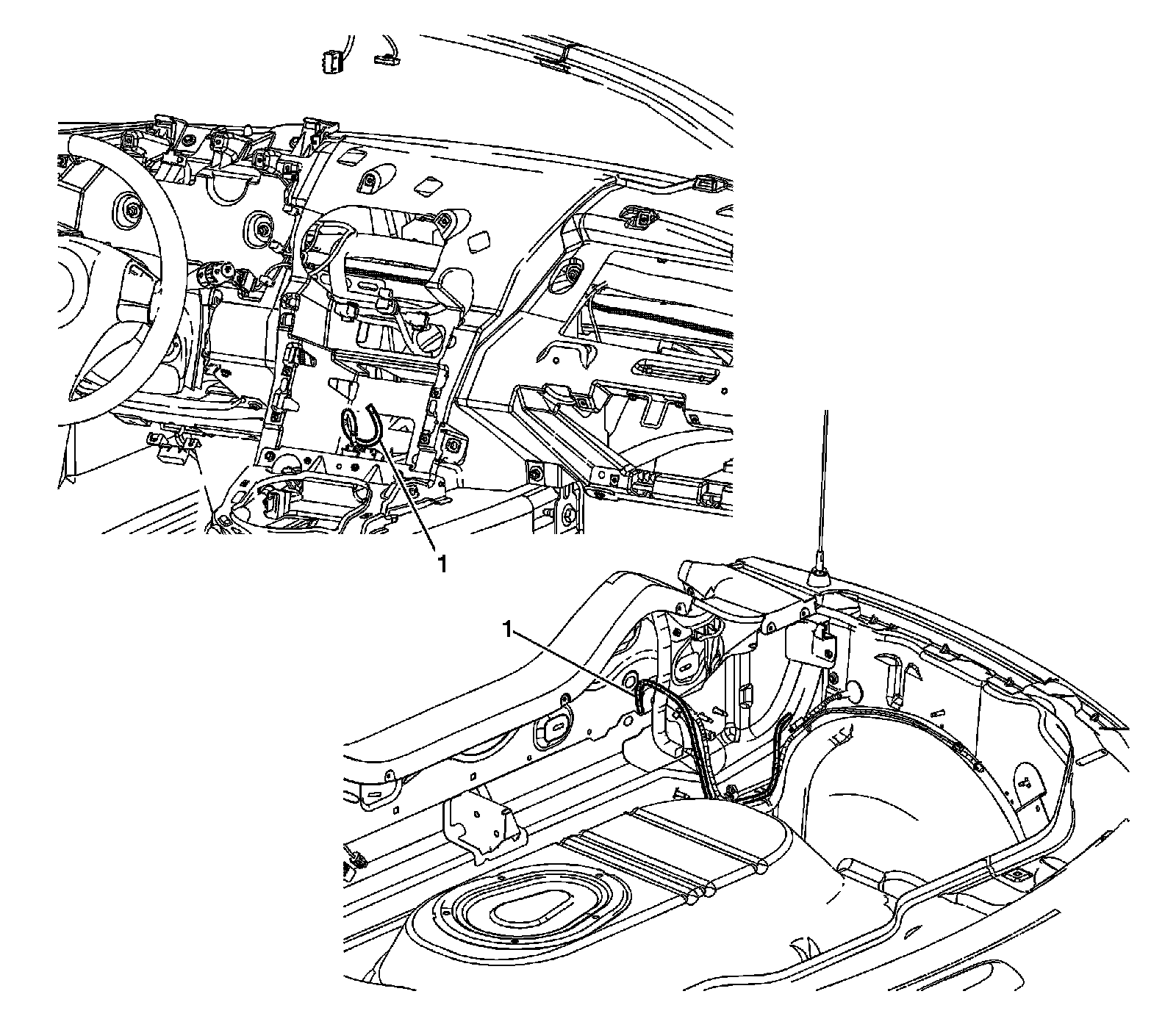 1

1