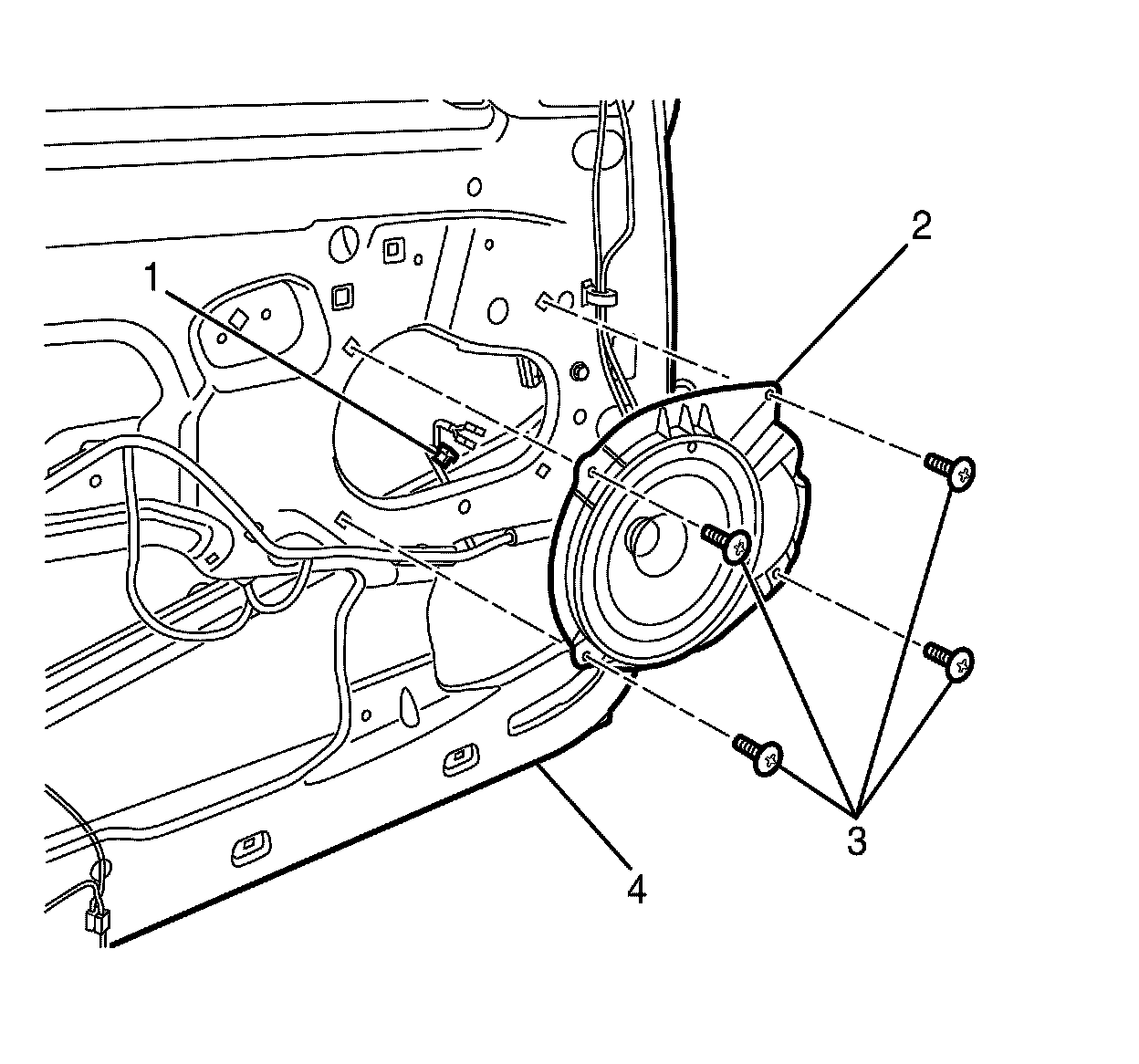 1
2
3
4