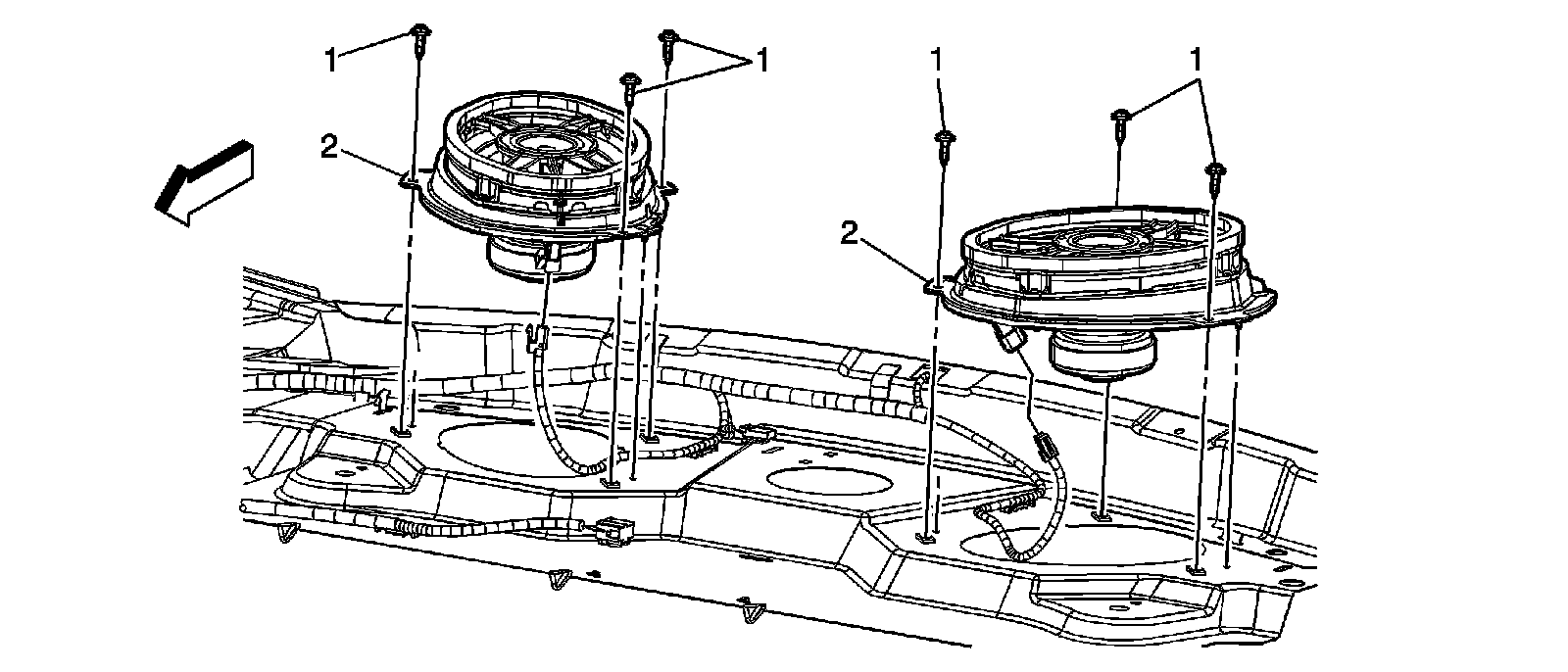 1
1
1
1
2
2