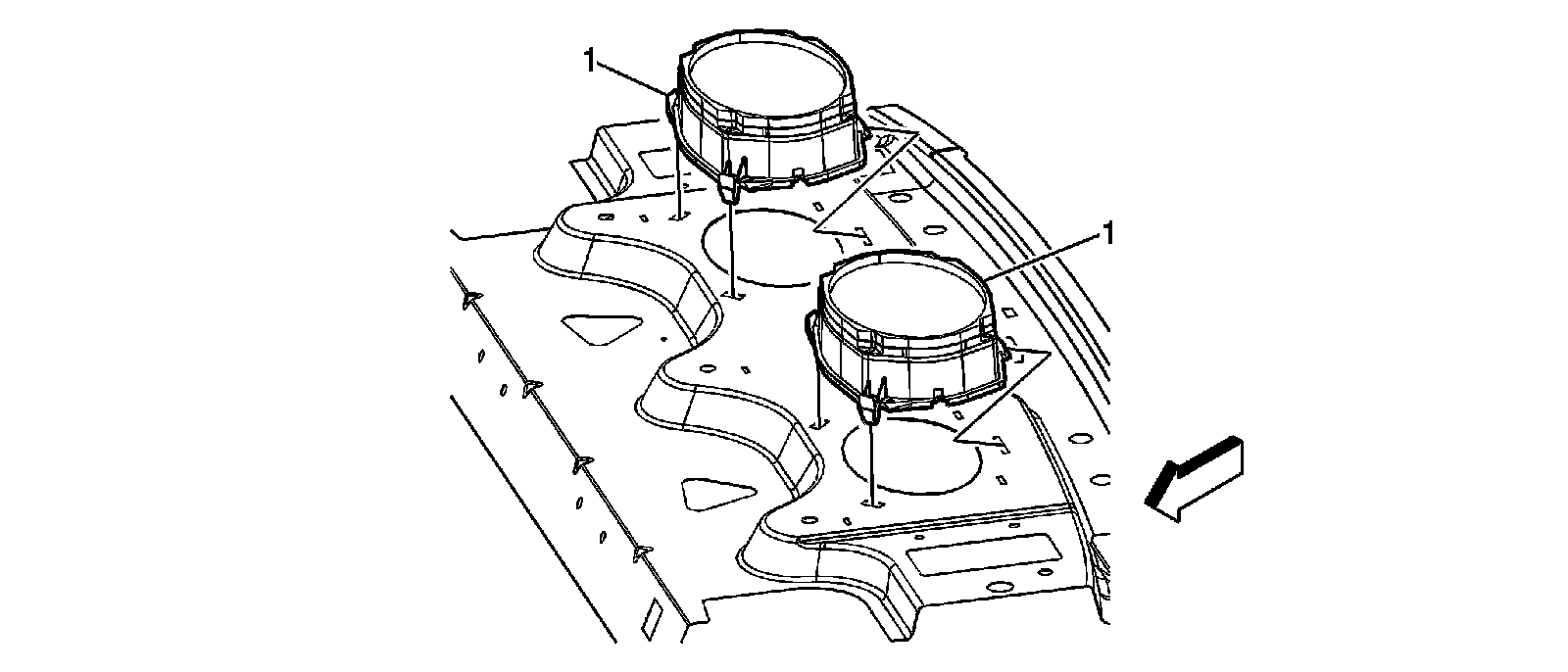 1
1