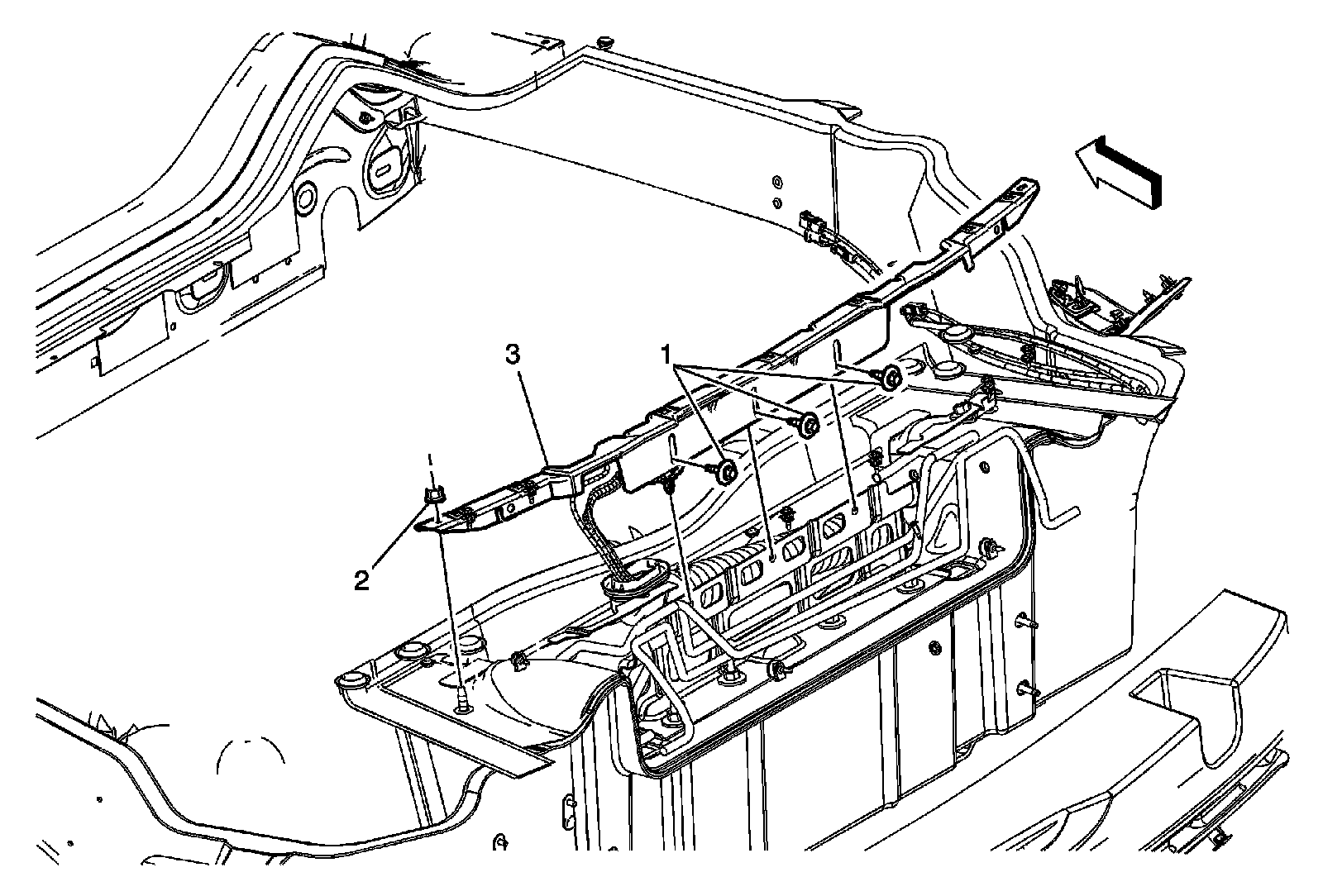 3

1

2