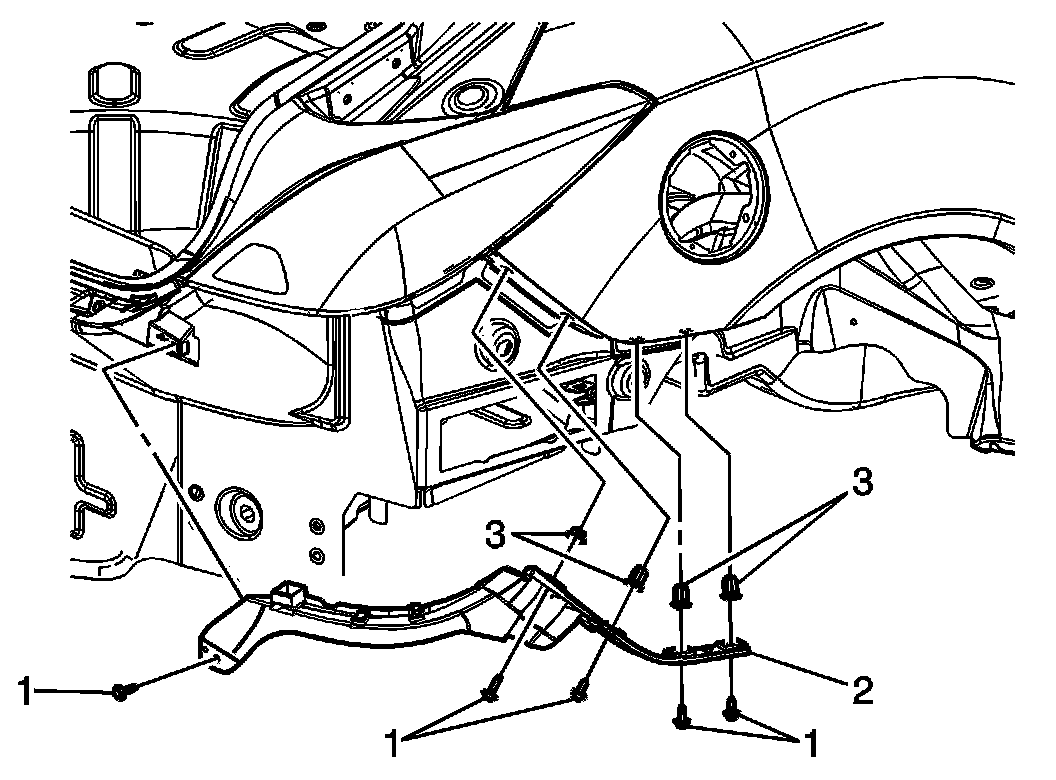 3
3
1
2
1
1