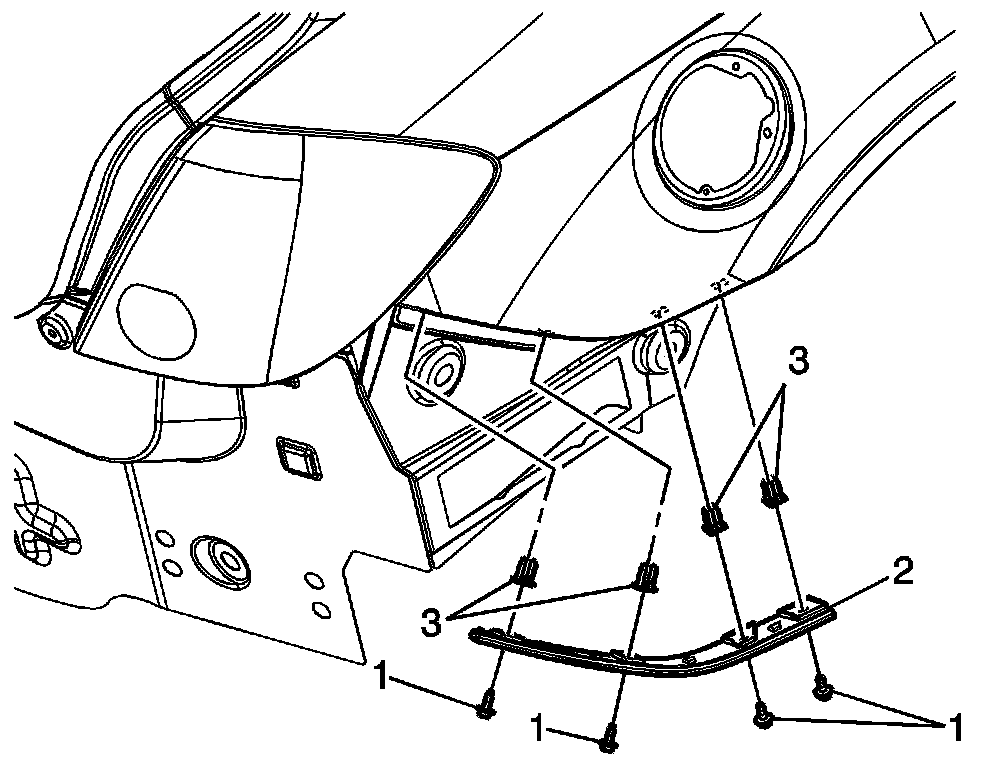 3
2
3
1
1
1