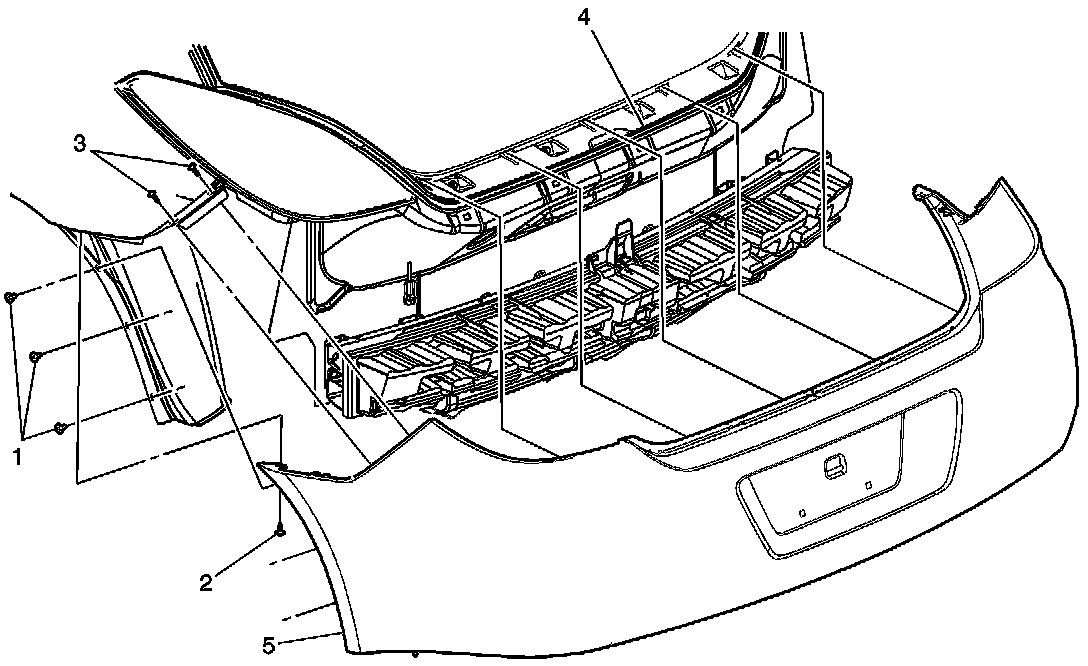 4
3
1
2
5